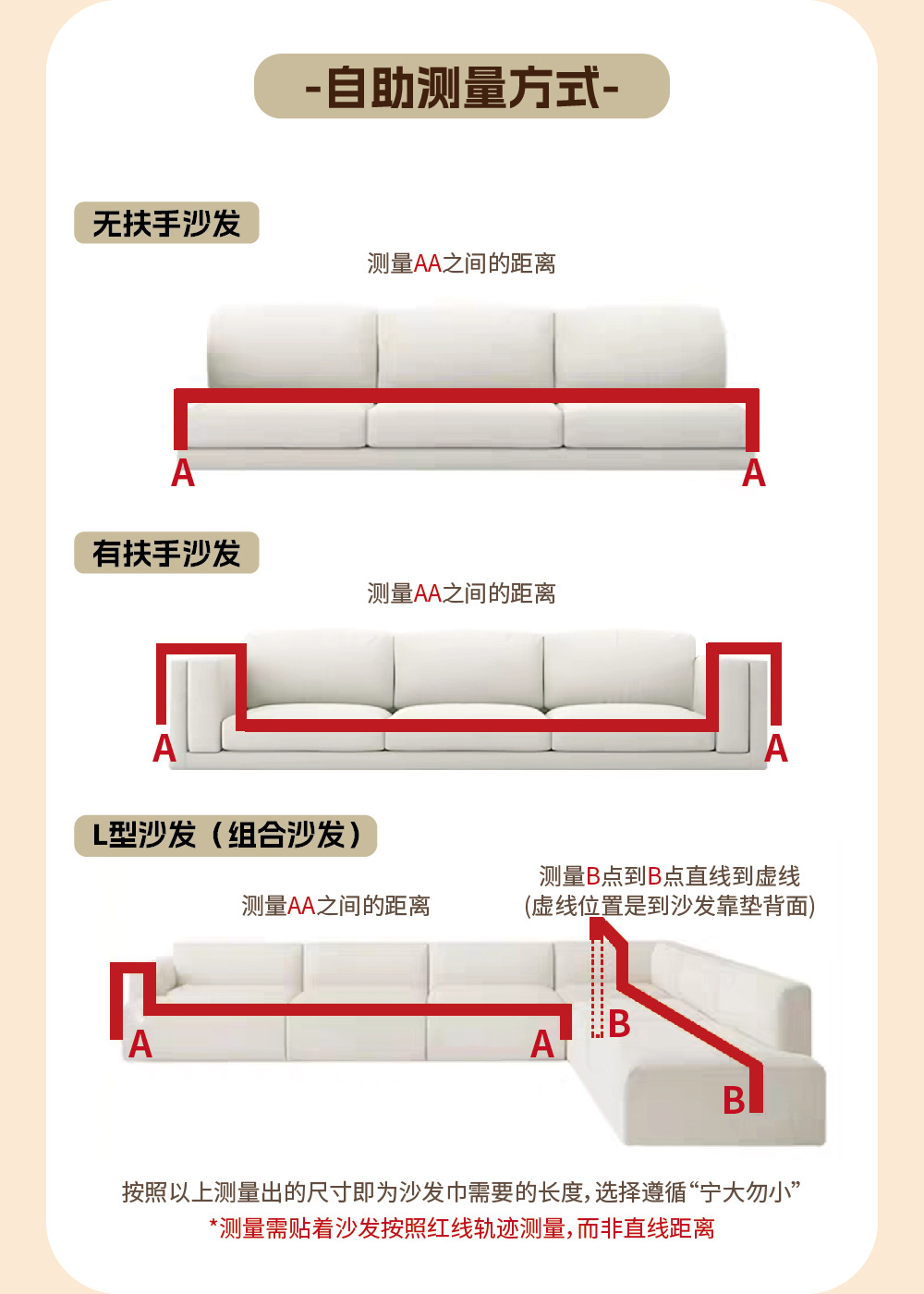 -自助测量方式-

无扶手沙发

测量AA之间的距离

A A

有扶手沙发

测量AA之间的距离

A A

L型沙发（组合沙发）

测量AA之间的距离

测量B点到B点直线到虚线
(虚线位置是到沙发靠垫背面)

A A B B

按照以上测量出的尺寸即为沙发巾需要的长度，选择遵循“宁大勿小”
*测量需贴着沙发按照红线轨迹测量，而非直线距离