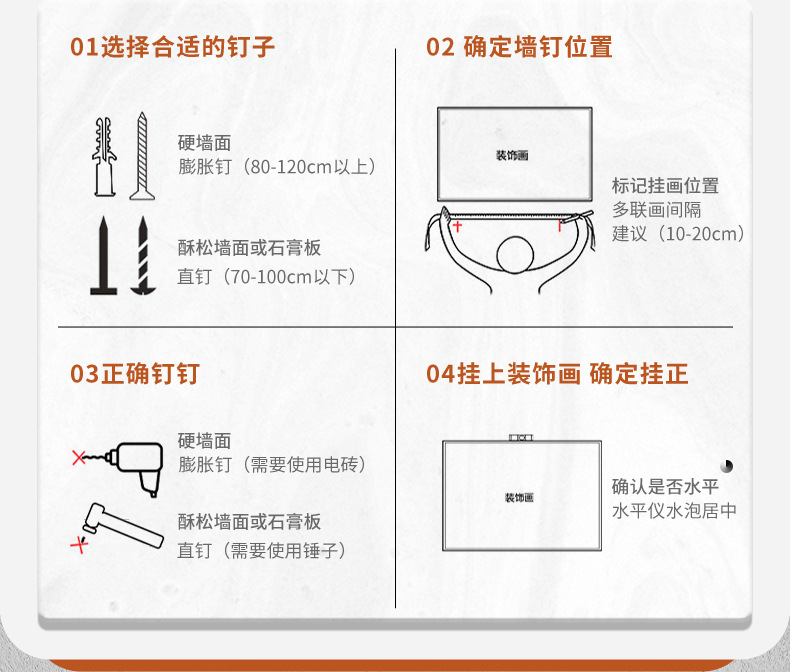 01选择合适的钉子

硬墙面
膨胀钉（80-120cm以上）

酥松墙面或石膏板
直钉（70-100cm以下）

02 确定墙钉位置

装饰画

标记挂画位置
多联画间隔
建议（10-20cm）

03正确钉钉

硬墙面
膨胀钉（需要使用电砖）

酥松墙面或石膏板
直钉（需要使用锤子）

04挂上装饰画 确定挂正

装饰画

确认是否水平
水平仪水泡居中