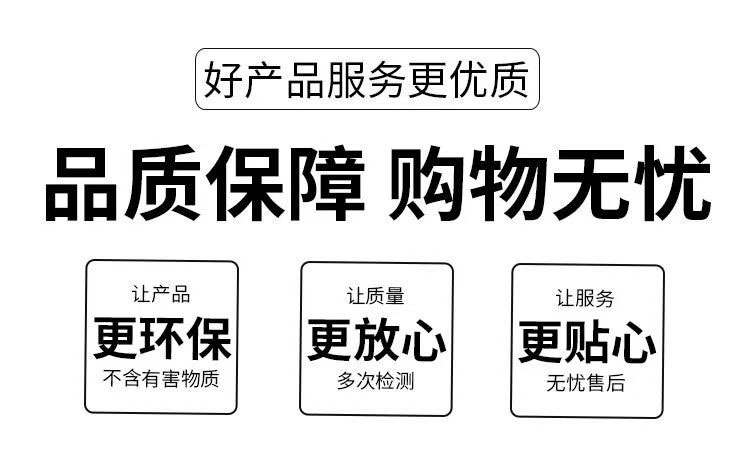 好产品服务更优质

品质保障 购物无忧

让产品
更环保
不含有害物质

让质量
更放心
多次检测

让服务
更贴心
无忧售后