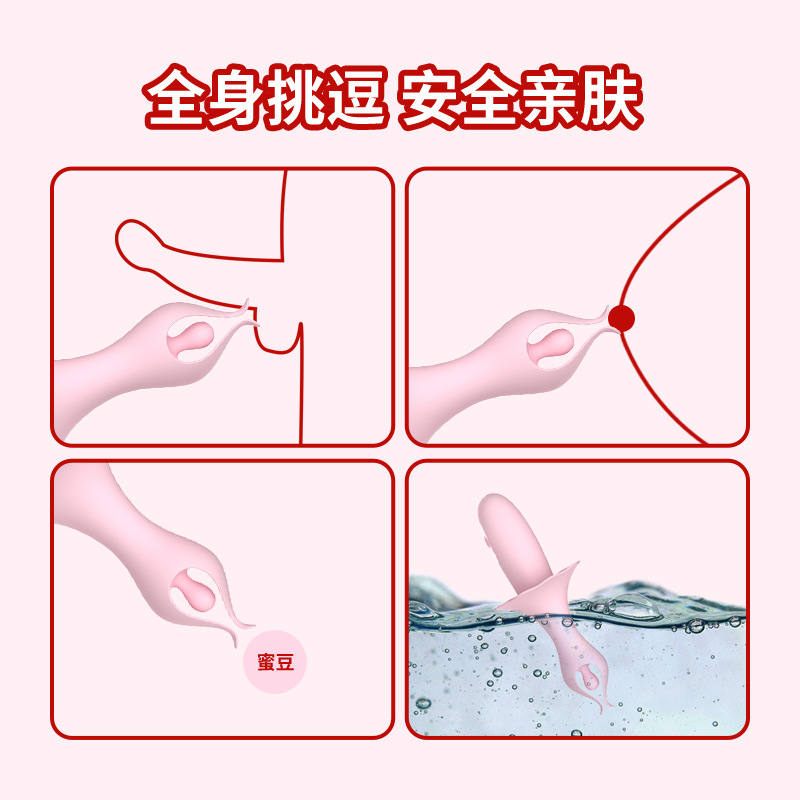 全身挑逗 安全亲肤

蜜豆