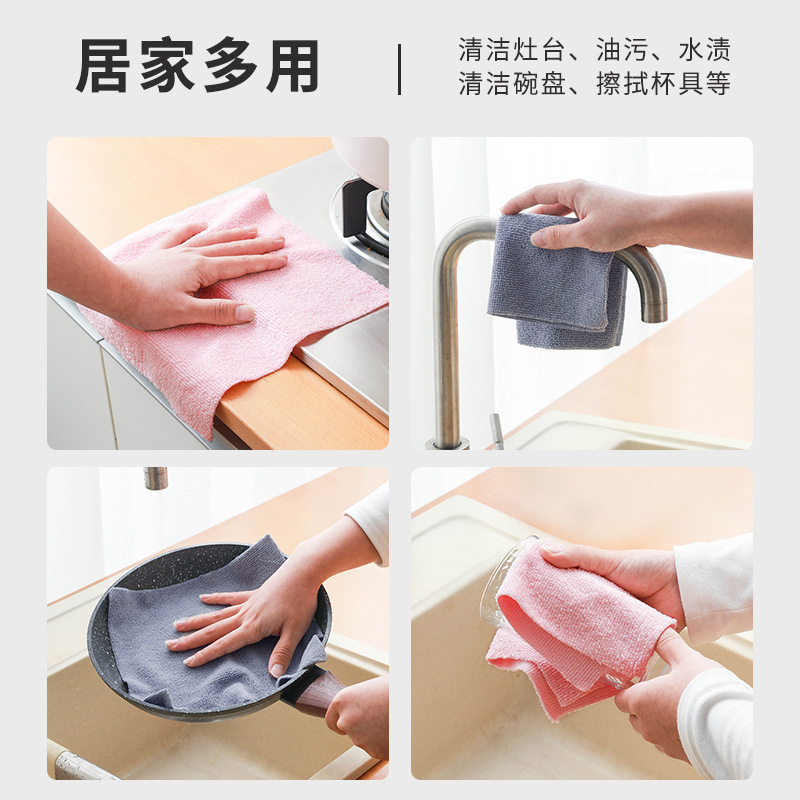 居家多用

清洁灶台、油污、水渍
清洁碗盘、擦拭杯具等