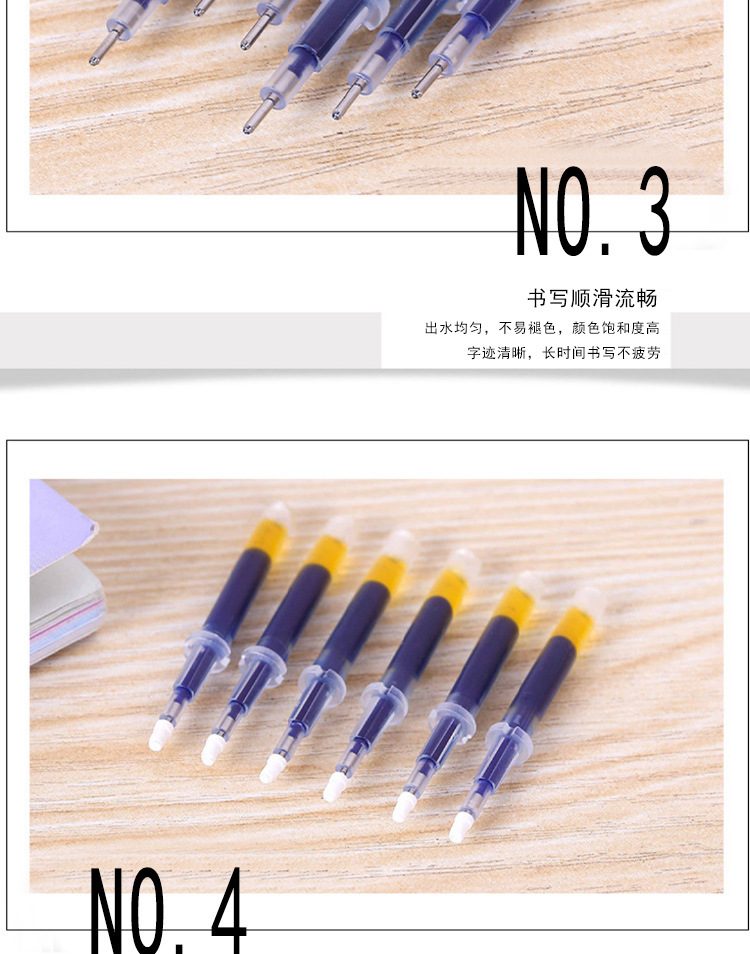 NO. 3

书写顺滑流畅

出水均匀，不易褪色，颜色饱和度高
字迹清晰，长时间书写不疲劳

NO. 4