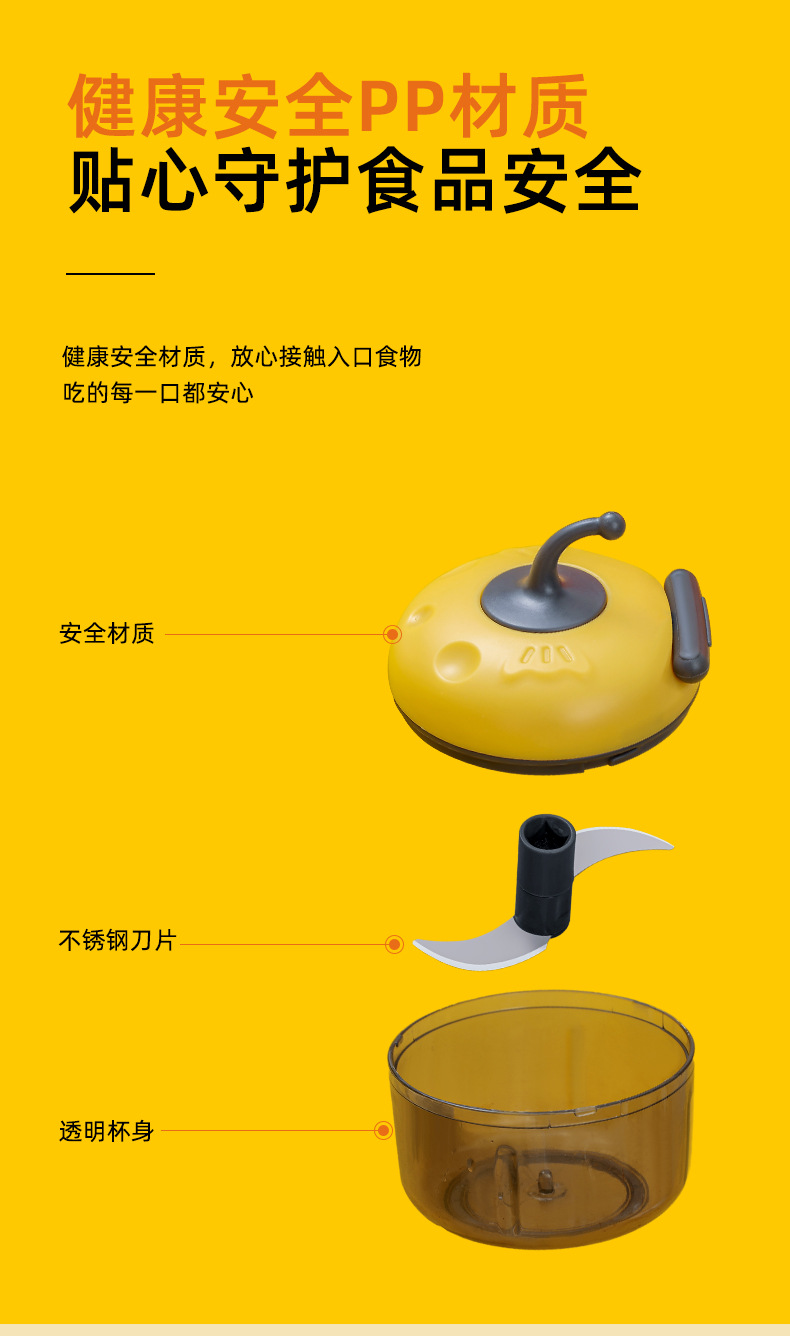 健康安全PP材质
贴心守护食品安全

健康安全材质，放心接触入口食物
吃的每一口都安心

安全材质

不锈钢刀片

透明杯身