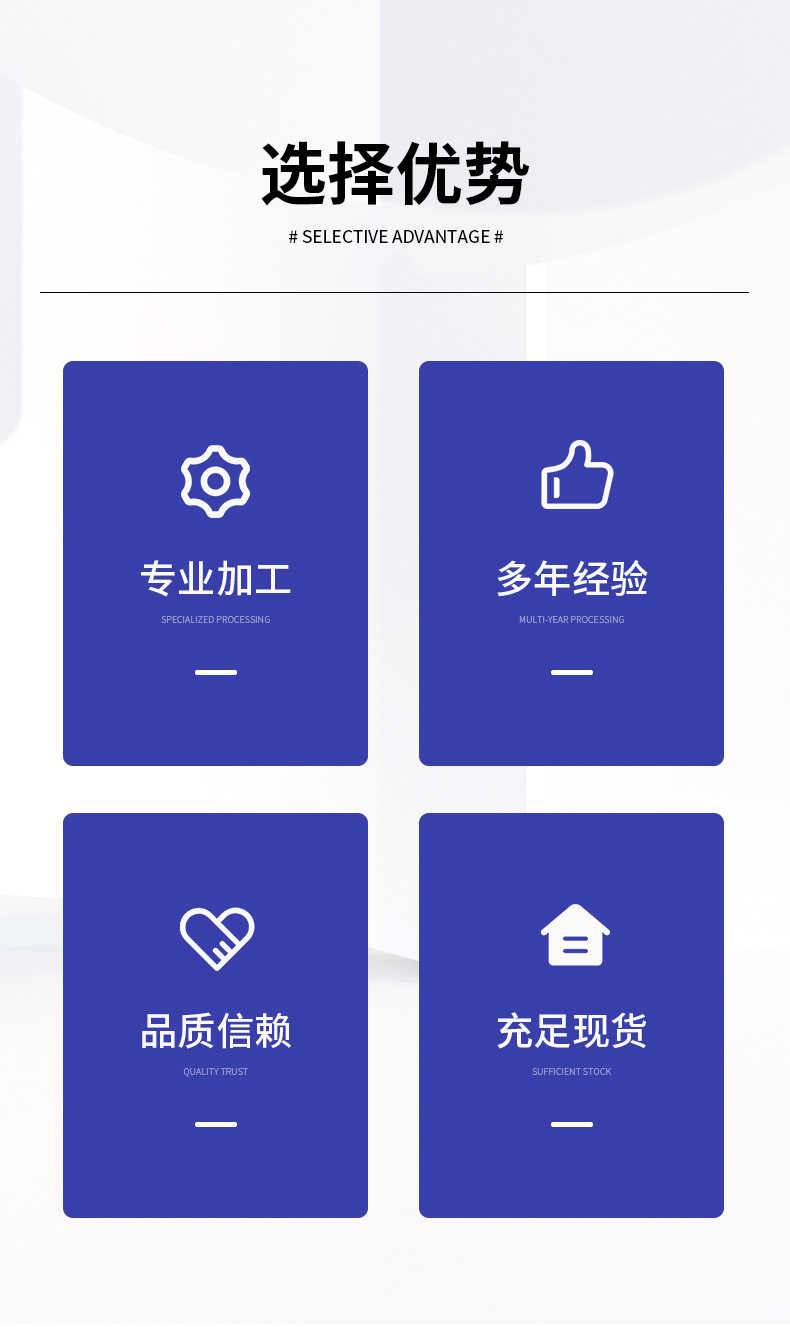 选择优势

# SELECTIVE ADVANTAGE #

专业加工

SPECIALIZED PROCESSING

多年经验

MULTI-YEAR PROCESSING

品质信赖

QUALITY TRUST

充足现货

SUFFICIENT STOCK