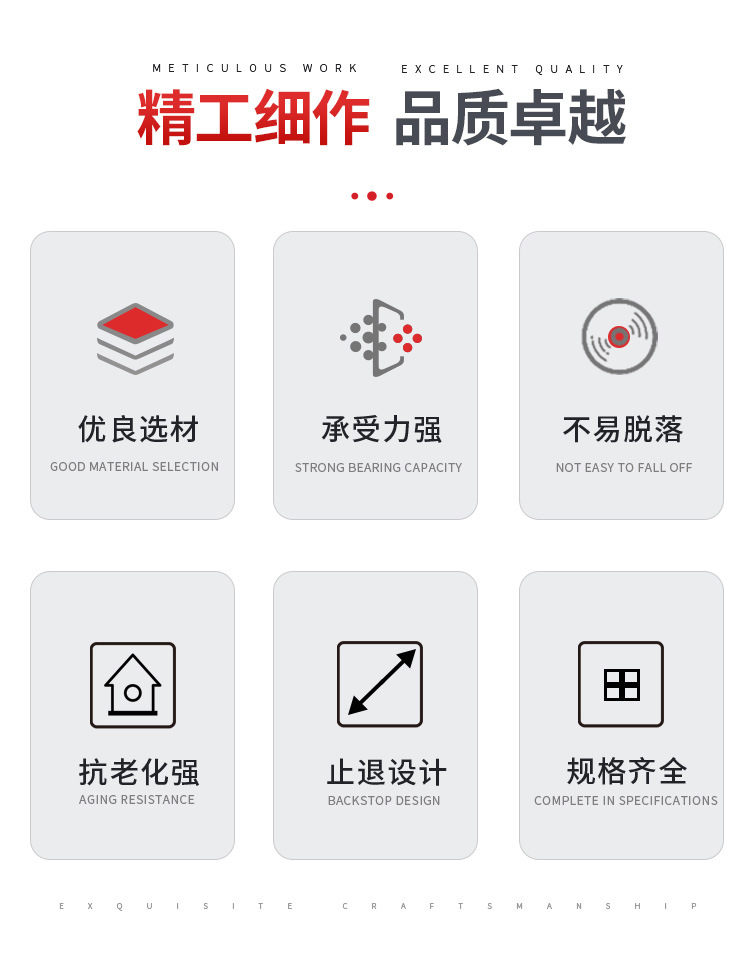 METICULOUS WORK EXCELLENT QUALITY

精工细作 品质卓越

优良选材
GOOD MATERIAL SELECTION

承受力强
STRONG BEARING CAPACITY

不易脱落
NOT EASY TO FALL OFF

抗老化强
AGING RESISTANCE

止退设计
BACKSTOP DESIGN

规格齐全
COMPLETE IN SPECIFICATIONS

EXQUISITE CRAFTSMANSHIP