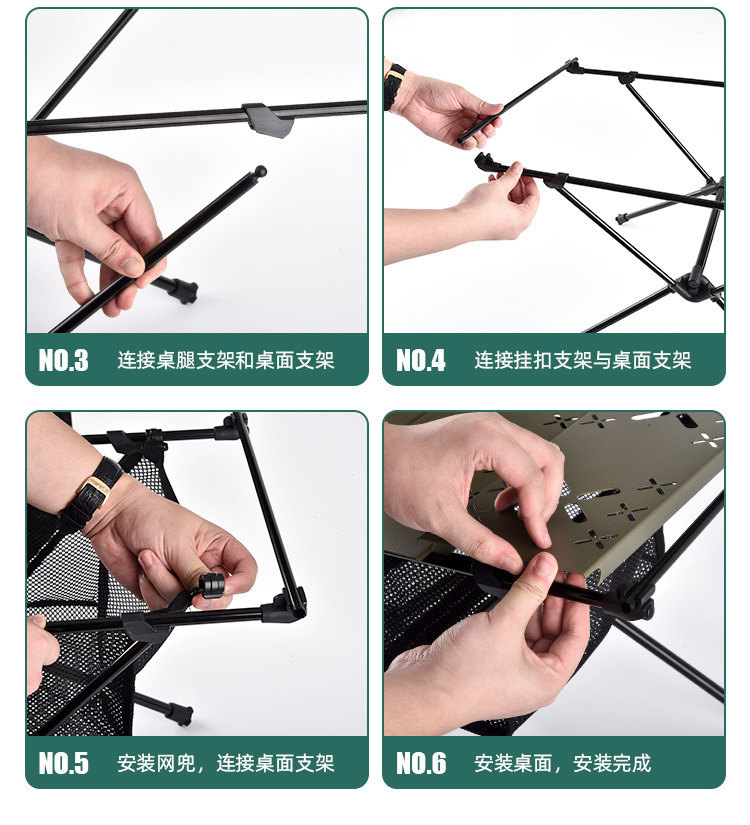 NO.3 连接桌腿支架和桌面支架

NO.4 连接挂扣支架与桌面支架

NO.5 安装网兜，连接桌面支架

NO.6 安装桌面，安装完成