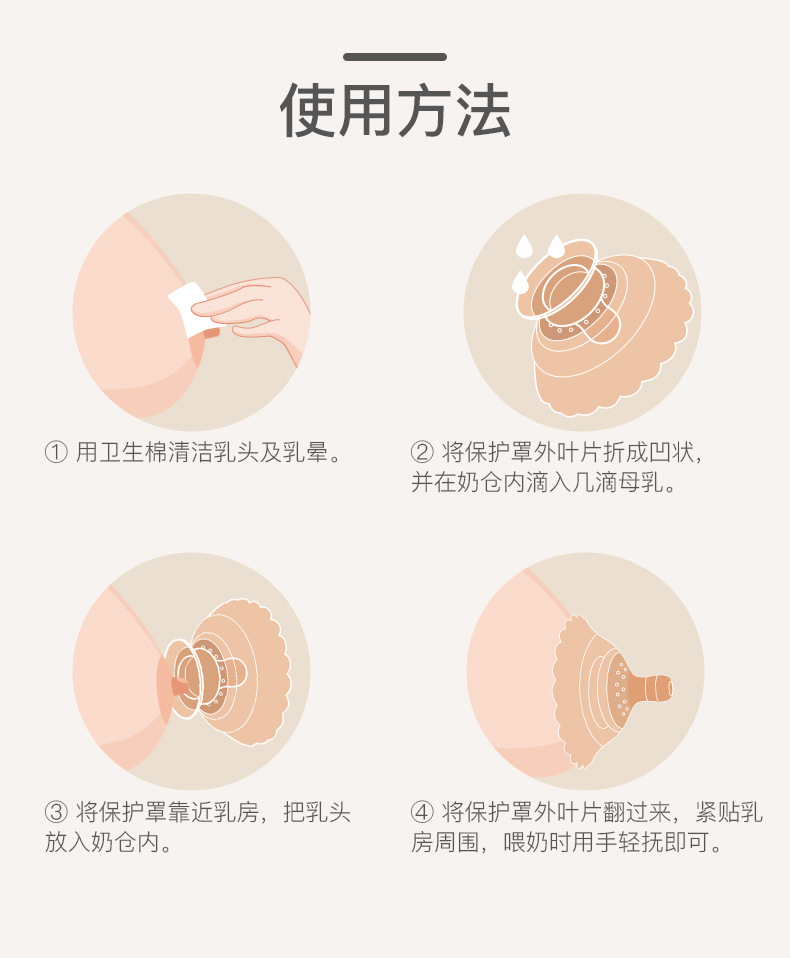 使用方法

① 用卫生棉清洁乳头及乳晕。

② 将保护罩外叶片折成凹状，并在奶仓内滴入几滴母乳。

③ 将保护罩靠近乳房，把乳头放入奶仓内。

④ 将保护罩外叶片翻过来，紧贴乳房周围，喂奶时用手轻抚即可。