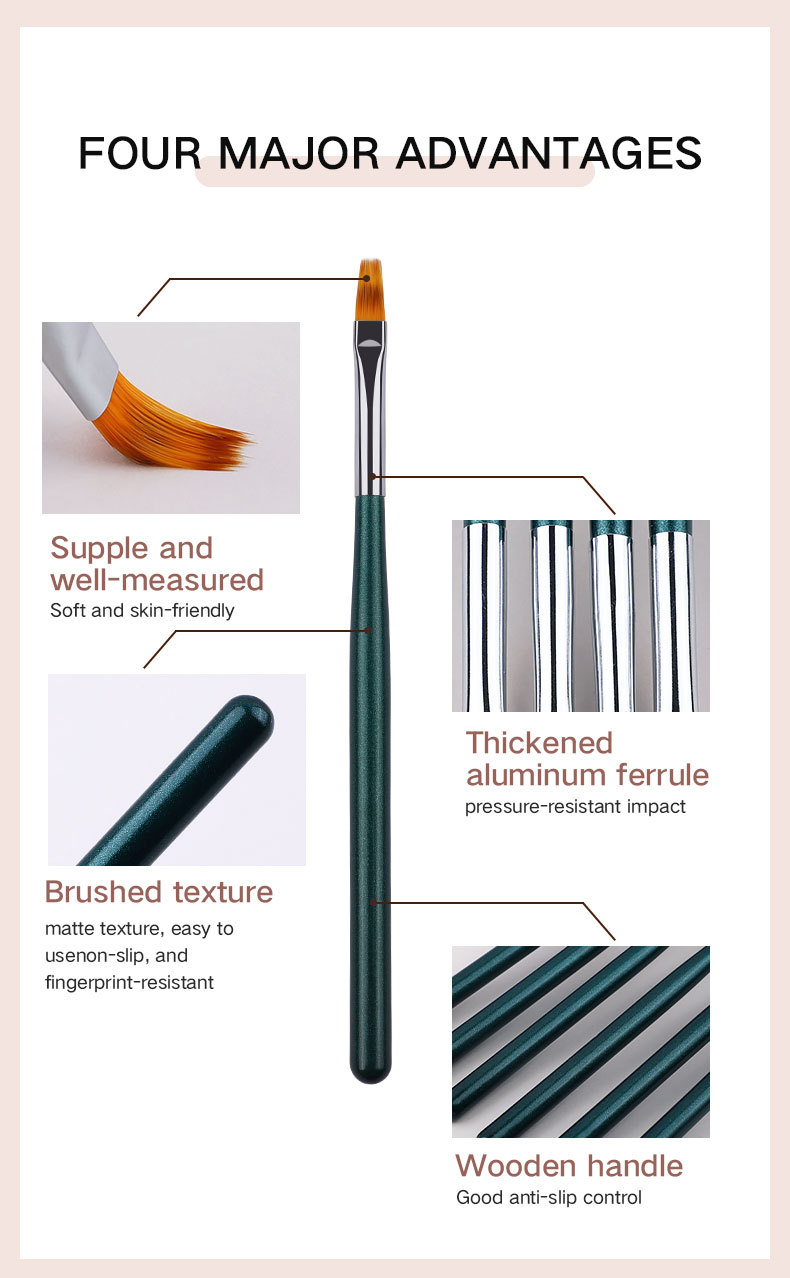 FOUR MAJOR ADVANTAGES

Supple and well-measured
Soft and skin-friendly

Thickened aluminum ferrule
pressure-resistant impact

Brushed texture
matte texture, easy to usenon-slip, and fingerprint-resistant

Wooden handle
Good anti-slip control