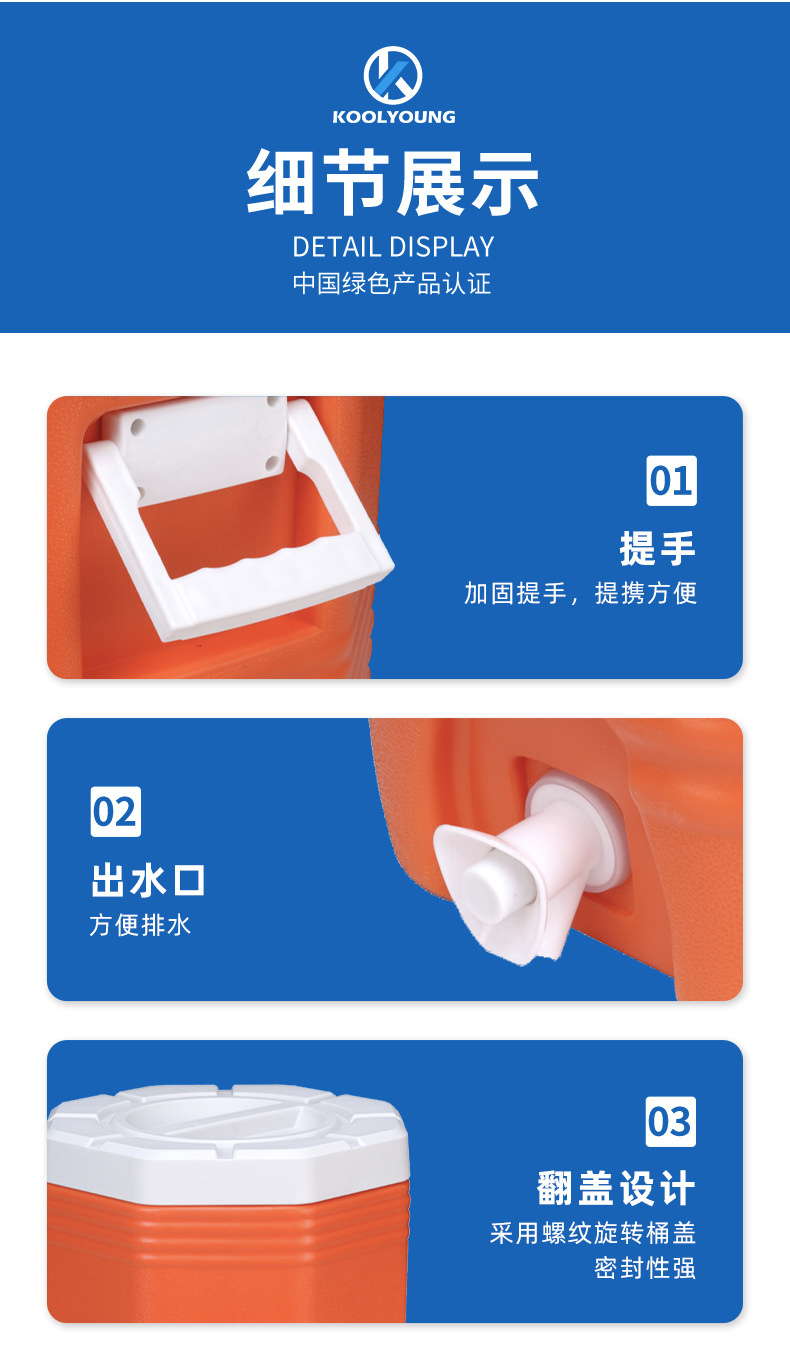 KOOLYOUNG

细节展示

DETAIL DISPLAY

中国绿色产品认证

01

提手

加固提手，提携方便

02

出水口

方便排水

03

翻盖设计

采用螺纹旋转桶盖
密封性强