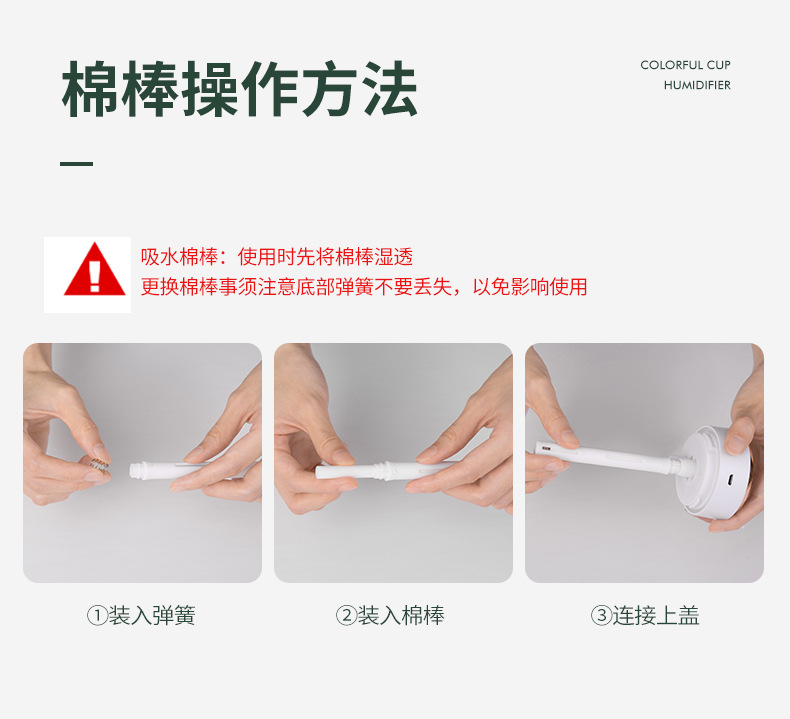 棉棒操作方法

COLORFUL CUP
HUMIDIFIER

吸水棉棒：使用时先将棉棒湿透
更换棉棒事须注意底部弹簧不要丢失，以免影响使用

①装入弹簧

②装入棉棒

③连接上盖