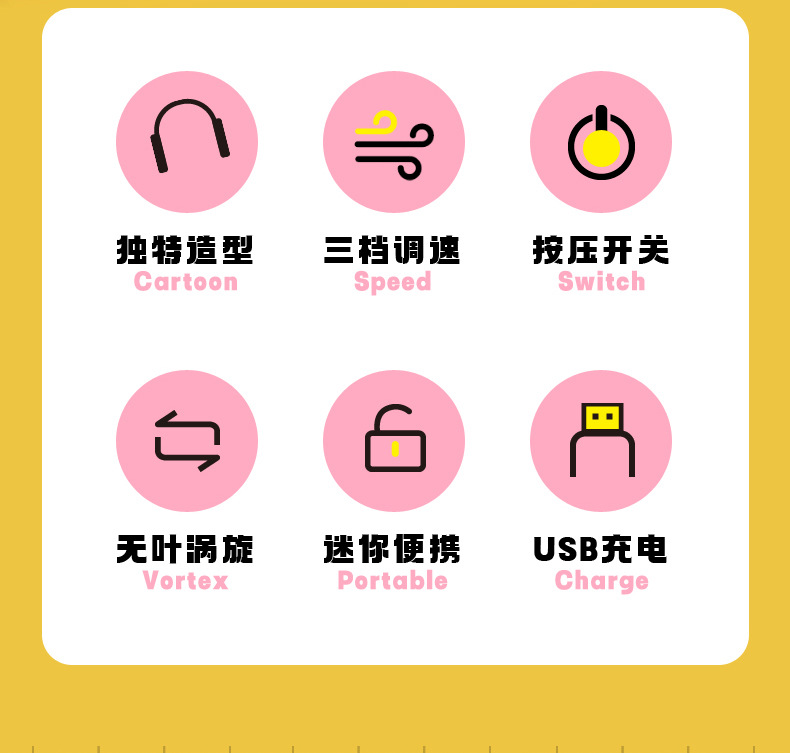 独特造型
Cartoon

三档调速
Speed

按压开关
Switch

无叶涡旋
Vortex

迷你便携
Portable

USB充电
Charge