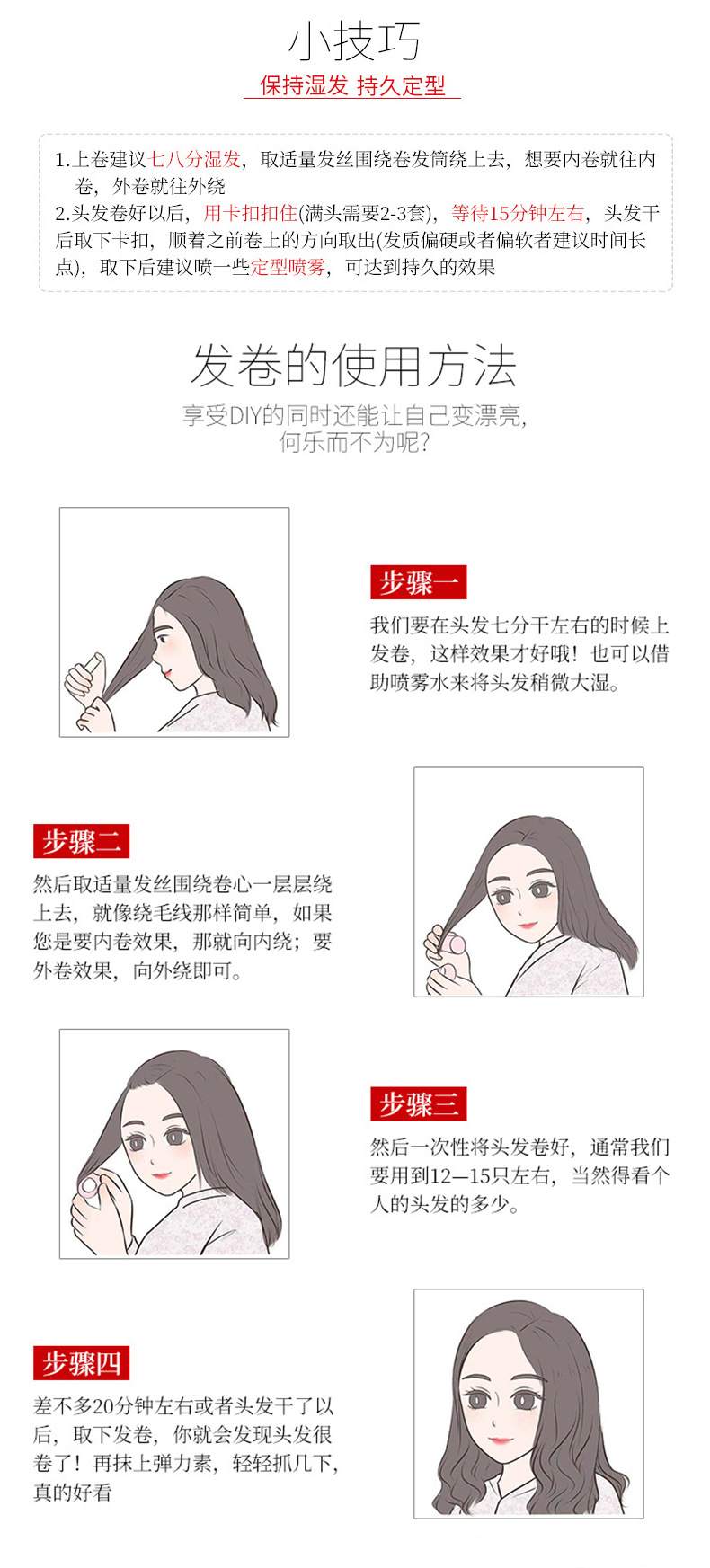 小技巧

保持湿发 持久定型

1.上卷建议七八分湿发，取适量发丝围绕卷发筒绕上去，想要内卷就往内卷，外卷就往外绕
2.头发卷好以后，用卡扣扣住(满头需要2-3套)，等待15分钟左右，头发干后取下卡扣，顺着之前卷上的方向取出(发质偏硬或者偏软者建议时间长点)，取下后建议喷一些定型喷雾，可达到持久的效果

发卷的使用方法

享受DIY的同时还能让自己变漂亮，
何乐而不为呢？

步骤一

我们要在头发七分干左右的时候上发卷，这样效果才好哦！也可以借助喷雾水来将头发稍微大湿。

步骤二

然后取适量发丝围绕卷心一层层绕上去，就像绕毛线那样简单，如果您是要内卷效果，那就向内绕；要外卷效果，向外绕即可。

步骤三

然后一次性将头发卷好，通常我们要用到12—15只左右，当然得看个人的头发的多少。

步骤四

差不多20分钟左右或者头发干了以后，取下发卷，你就会发现头发很卷了！再抹上弹力素，轻轻抓几下，真的好看