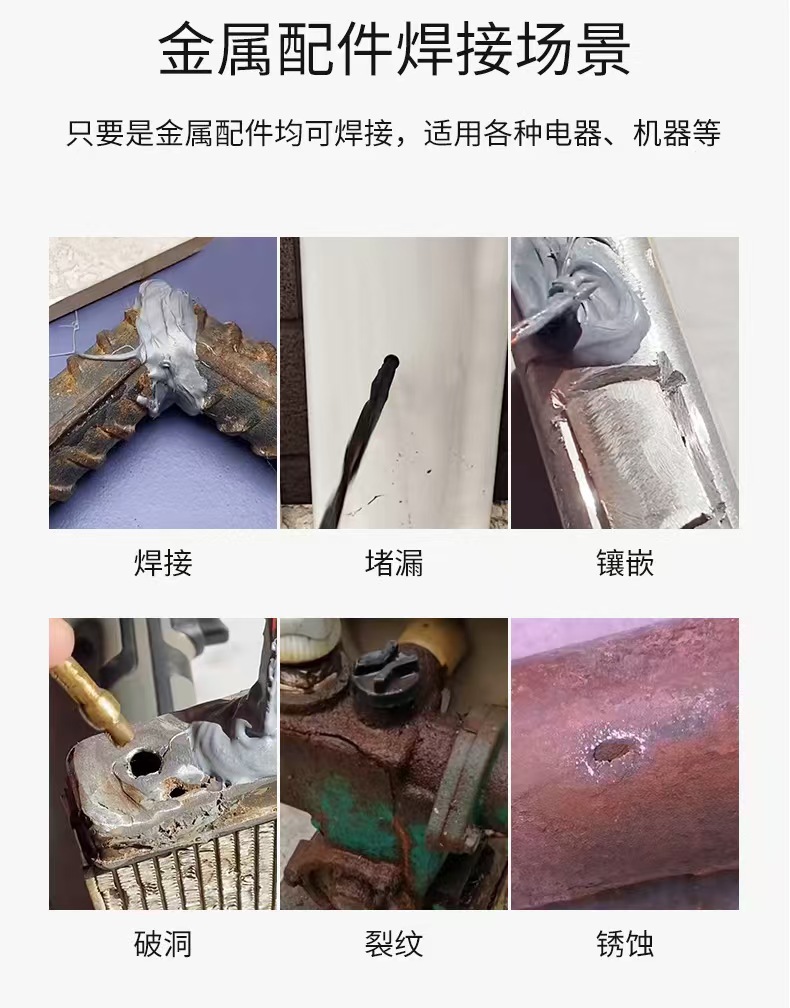 金属配件焊接场景

只要是金属配件均可焊接，适用各种电器、机器等

焊接

堵漏

镶嵌

破洞

裂纹

锈蚀