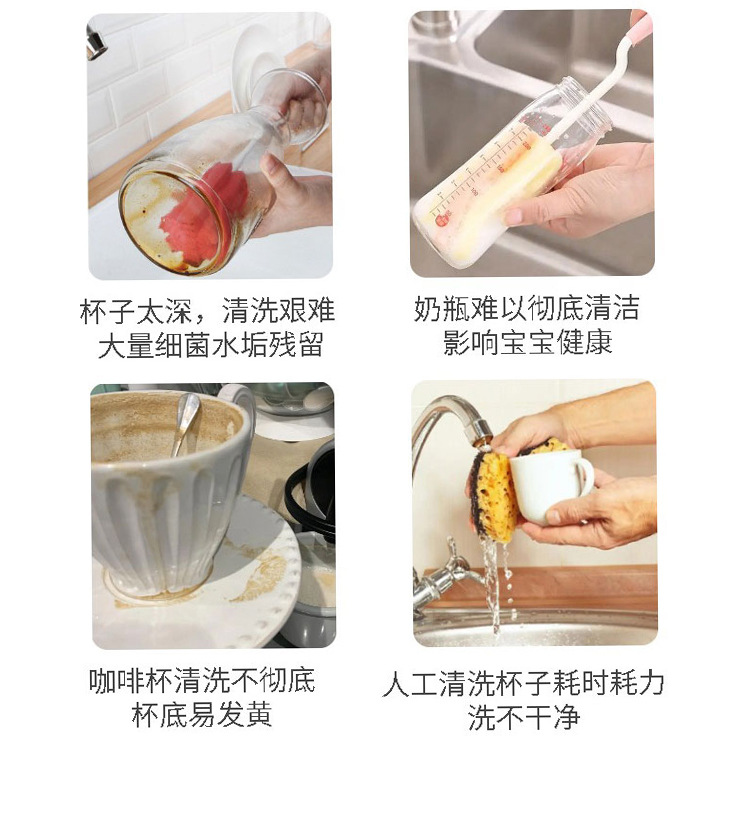 杯子太深，清洗艰难
大量细菌水垢残留

奶瓶难以彻底清洁
影响宝宝健康

咖啡杯清洗不彻底
杯底易发黄

人工清洗杯子耗时耗力
洗不干净