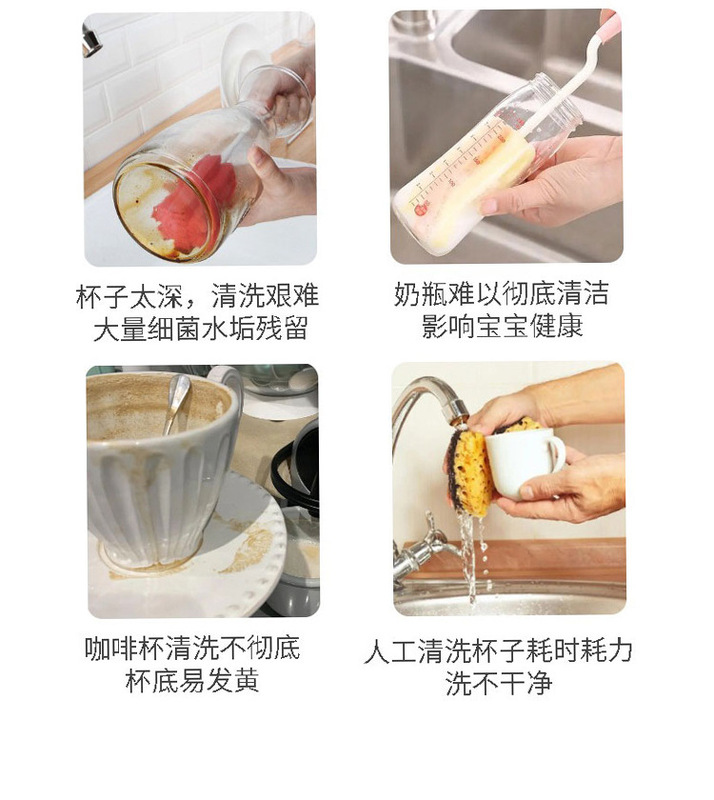 杯子太深，清洗艰难
大量细菌水垢残留

奶瓶难以彻底清洁
影响宝宝健康

咖啡杯清洗不彻底
杯底易发黄

人工清洗杯子耗时耗力
洗不干净