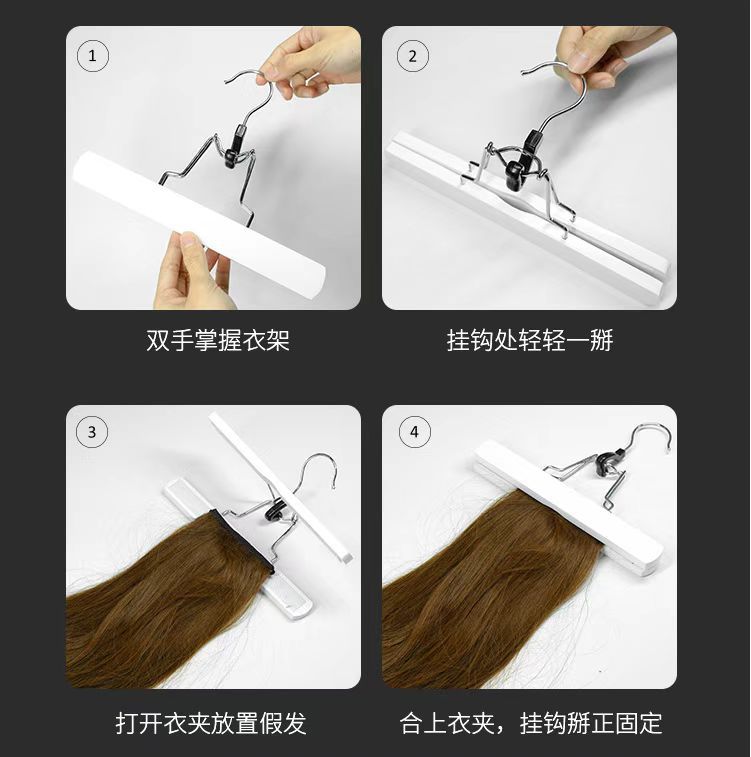 1

双手掌握衣架

2

挂钩处轻轻一掰

3

打开衣夹放置假发

4

合上衣夹，挂钩掰正固定