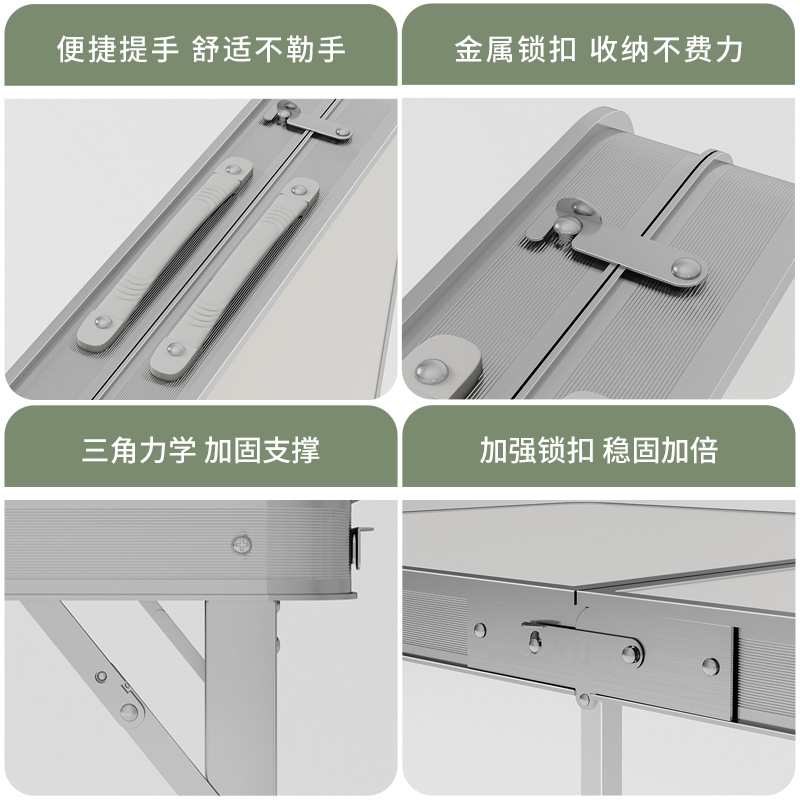 便捷提手 舒适不勒手

金属锁扣 收纳不费力

三角力学 加固支撑

加强锁扣 稳固加倍