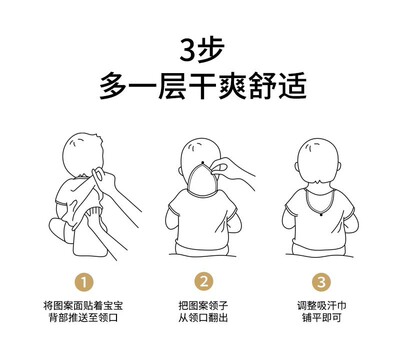 3步
多一层干爽舒适

1
将图案面贴着宝宝背部推送至领口

2
把图案领子从领口翻出

3
调整吸汗巾铺平即可