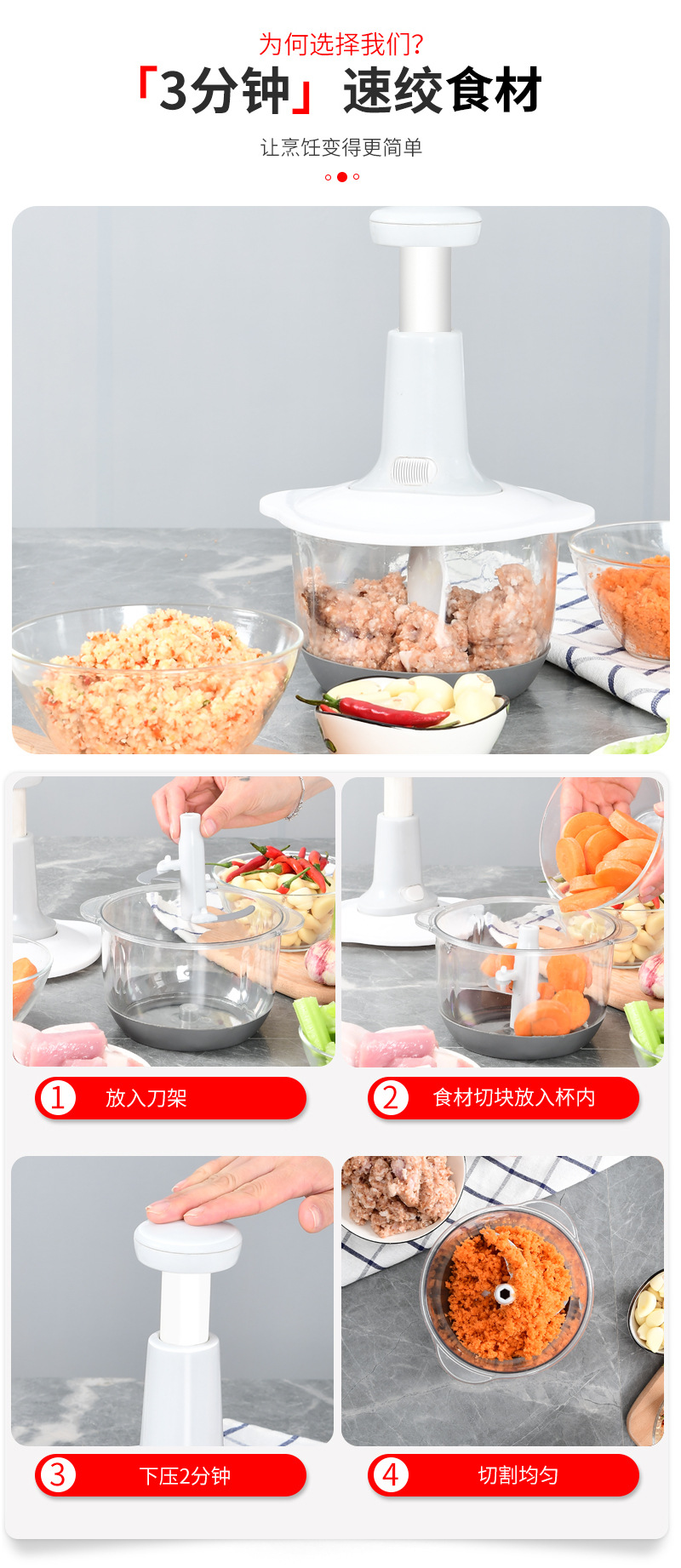 为何选择我们?

「3分钟」速绞食材

让烹饪变得更简单

1 放入刀架

2 食材切块放入杯内

3 下压2分钟

4 切割均匀