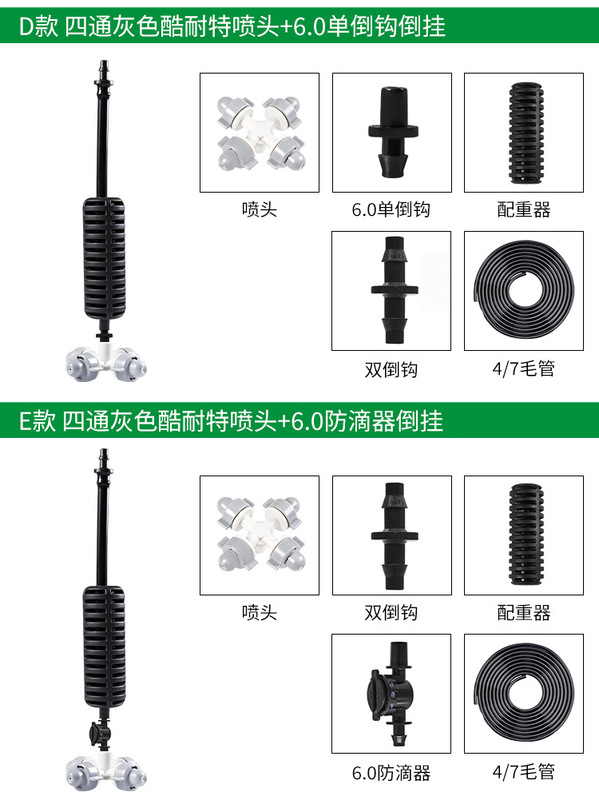 D款 四通灰色酷耐特喷头+6.0单倒钩倒挂

喷头

6.0单倒钩

配重器

双倒钩

4/7毛管

E款 四通灰色酷耐特喷头+6.0防滴器倒挂

喷头

双倒钩

配重器

6.0防滴器

4/7毛管