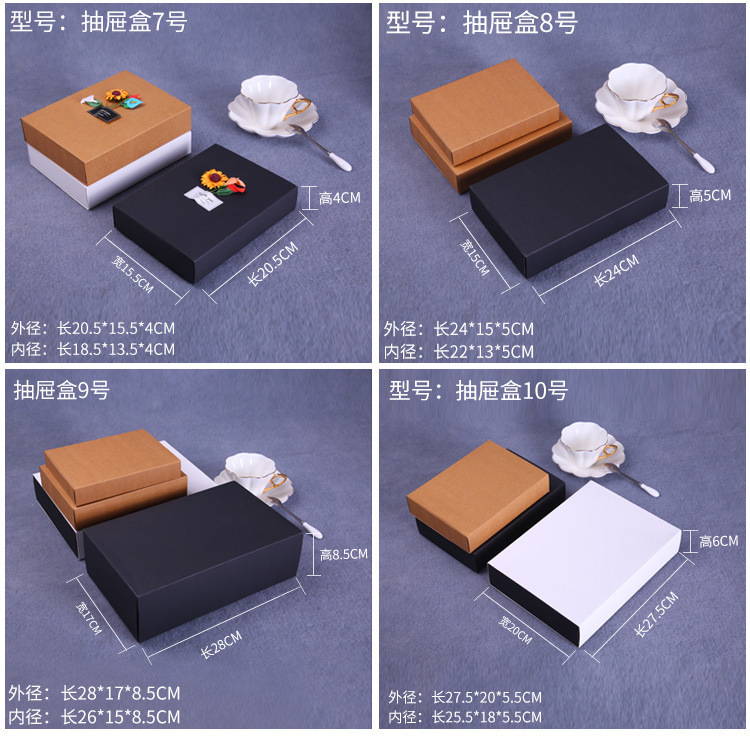 型号：抽屉盒7号

高4CM
宽15.5CM
长20.5CM

外径：长20.5*15.5*4CM
内径：长18.5*13.5*4CM

型号：抽屉盒8号

高5CM
宽15CM
长24CM

外径：长24*15*5CM
内径：长22*13*5CM

抽屉盒9号

高8.5CM
宽17CM
长28CM

外径：长28*17*8.5CM
内径：长26*15*8.5CM

型号：抽屉盒10号

高6CM
宽20CM
长27.5CM

外径：长27.5*20*5.5CM
内径：长25.5*18*5.5CM