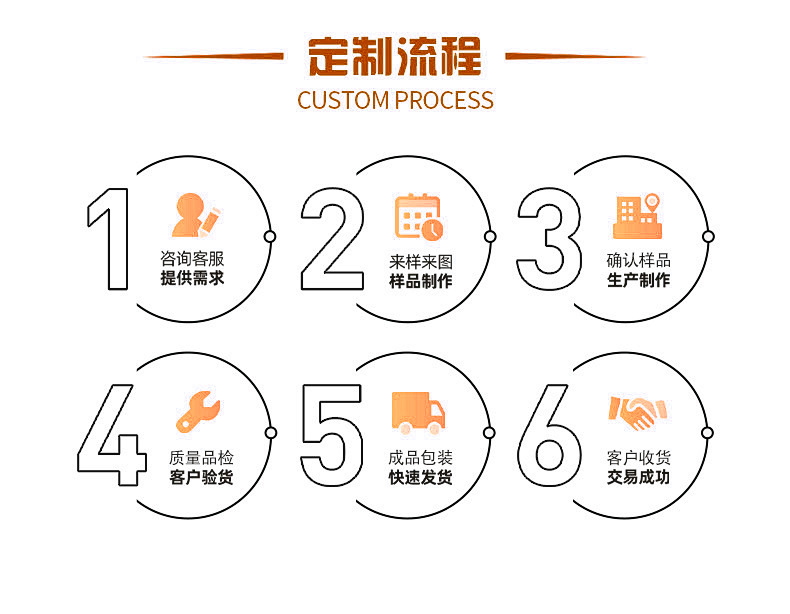 定制流程
CUSTOM PROCESS

1
咨询客服
提供需求

2
来样来图
样品制作

3
确认样品
生产制作

4
质量品检
客户验货

5
成品包装
快速发货

6
客户收货
交易成功