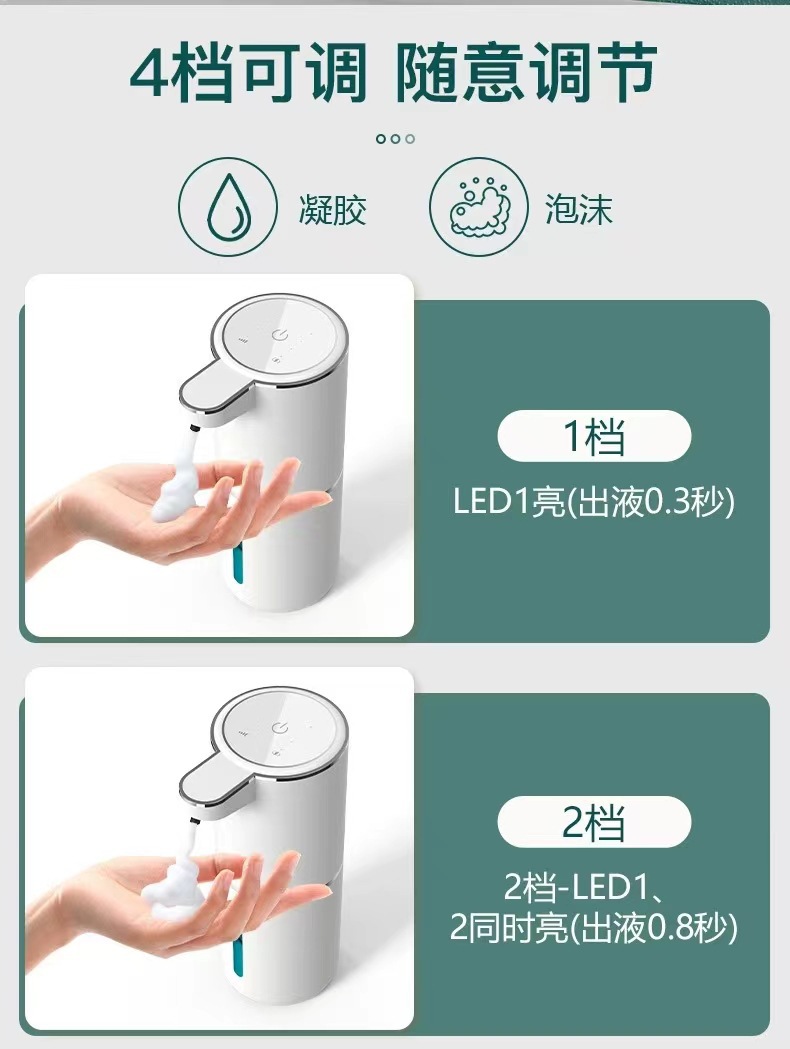 4档可调 随意调节

凝胶

泡沫

1档

LED1亮(出液0.3秒)

2档

2档-LED1、2同时亮(出液0.8秒)