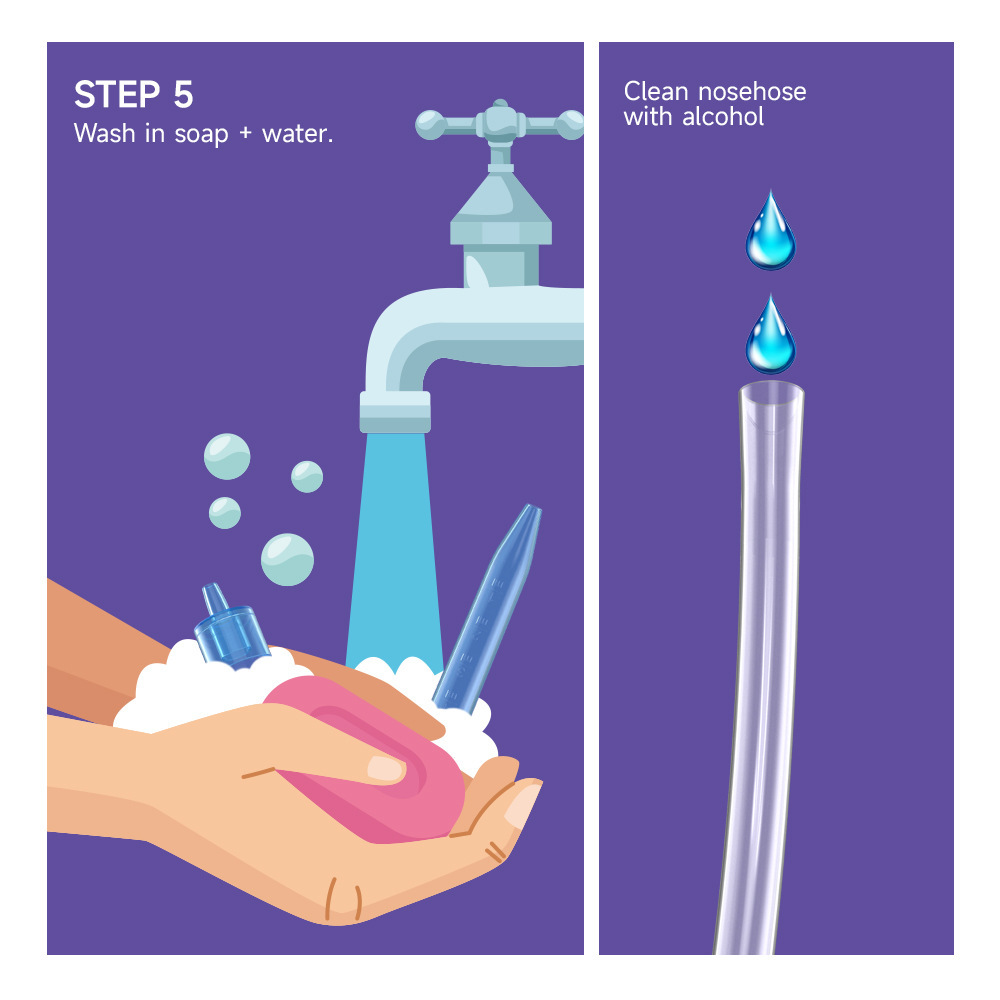 STEP 5
Wash in soap + water.

Clean nosehose with alcohol