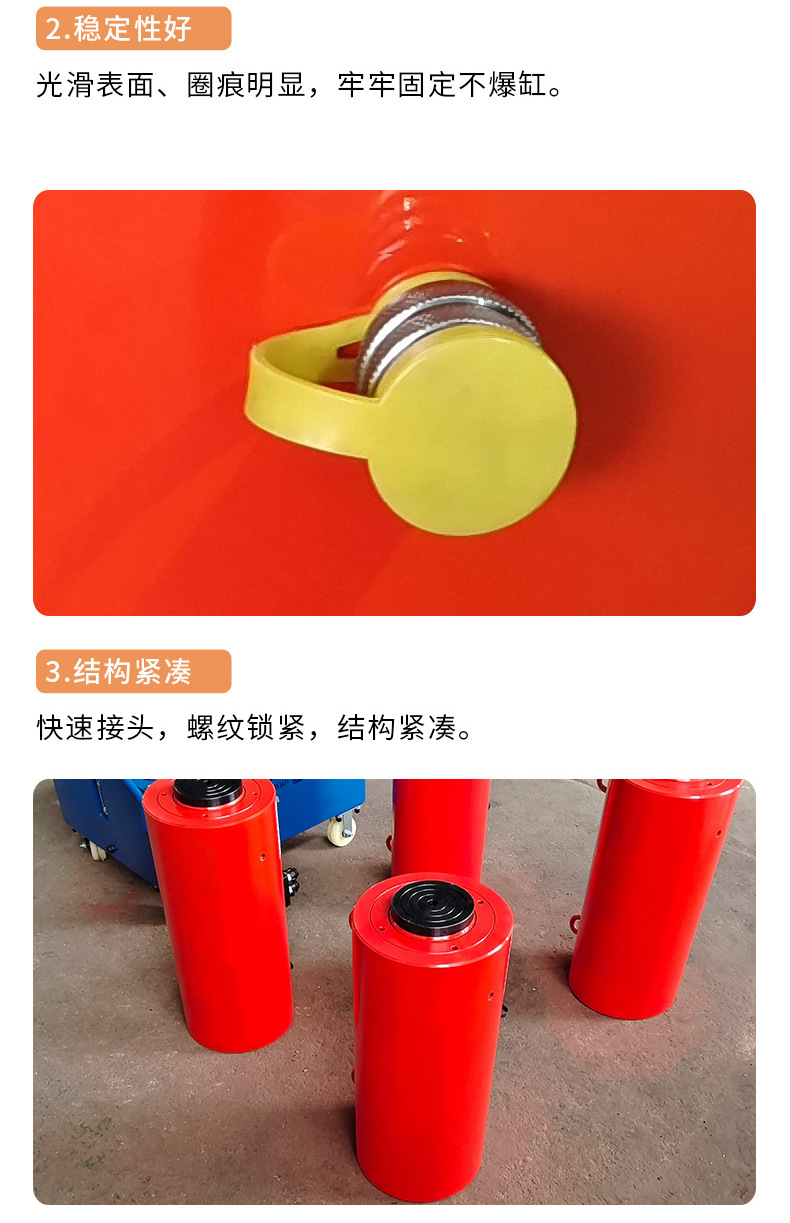 2.稳定性好

光滑表面、圈痕明显，牢牢固定不爆缸。

3.结构紧凑

快速接头，螺纹锁紧，结构紧凑。