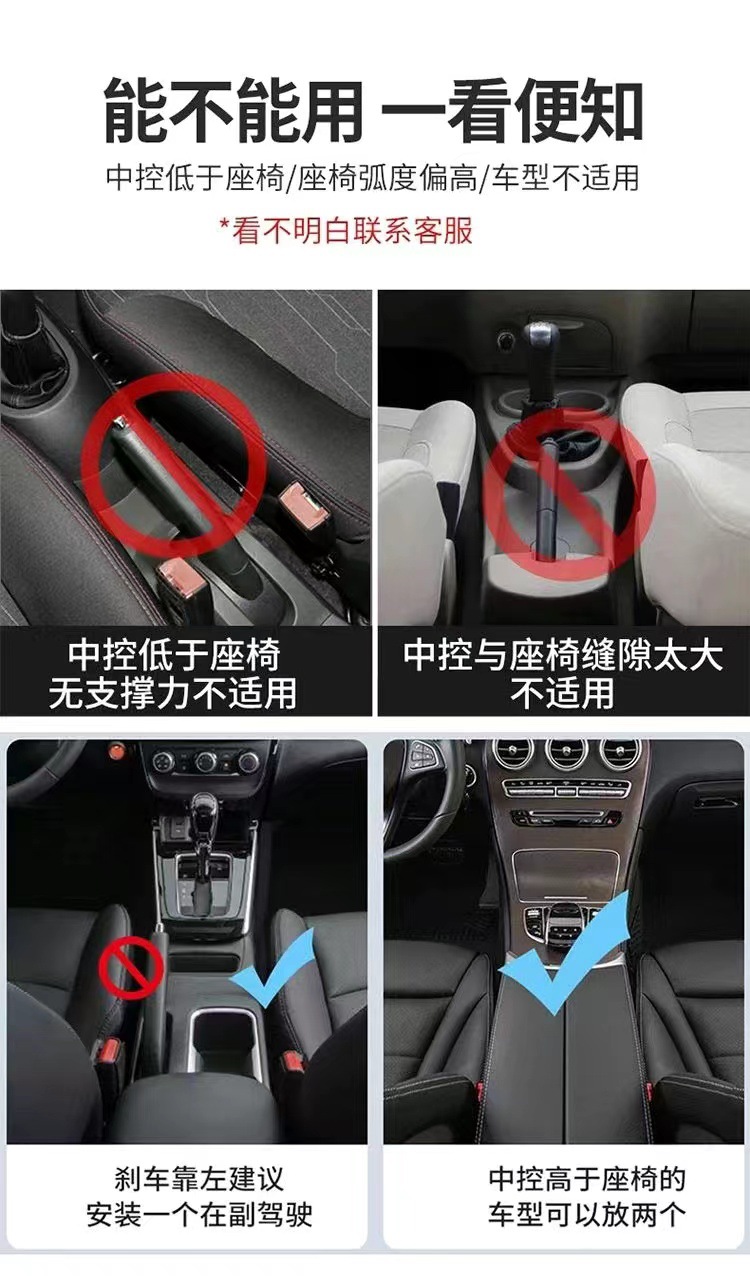 能不能用 一看便知

中控低于座椅/座椅弧度偏高/车型不适用

*看不明白联系客服

中控低于座椅
无支撑力不适用

中控与座椅缝隙太大
不适用

刹车靠左建议
安装一个在副驾驶

中控高于座椅的
车型可以放两个