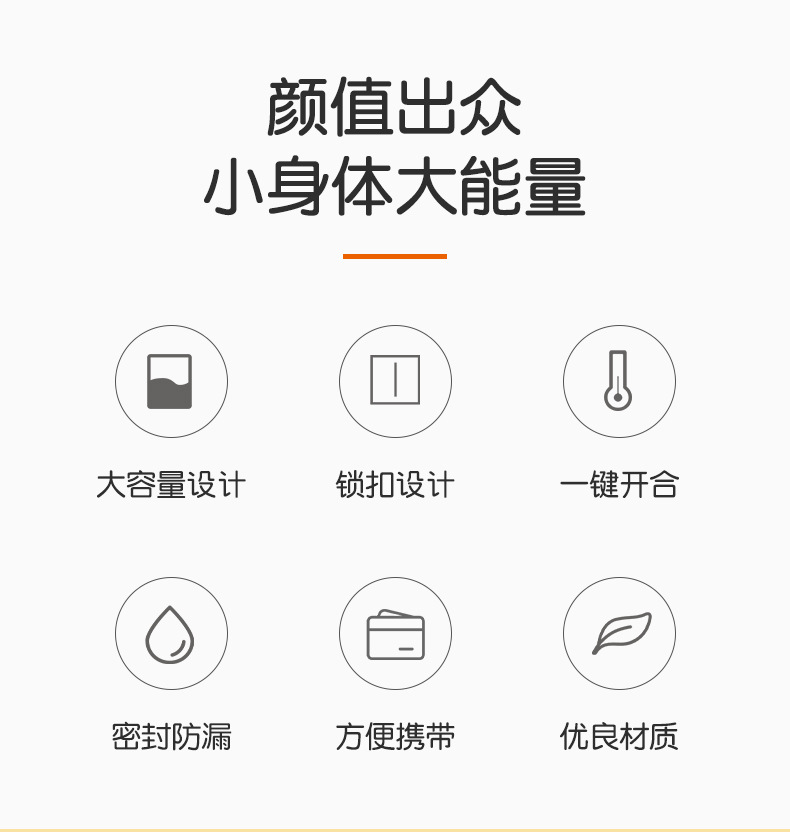 颜值出众
小身体大能量

大容量设计

锁扣设计

一键开合

密封防漏

方便携带

优良材质