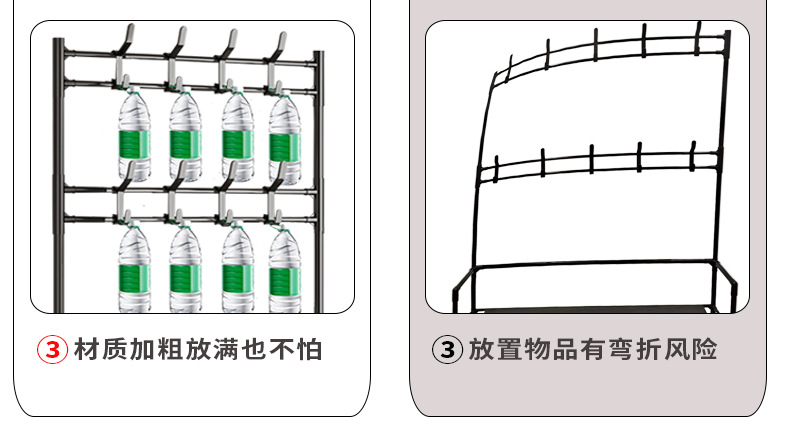 ③ 材质加粗放满也不怕

③ 放置物品有弯折风险