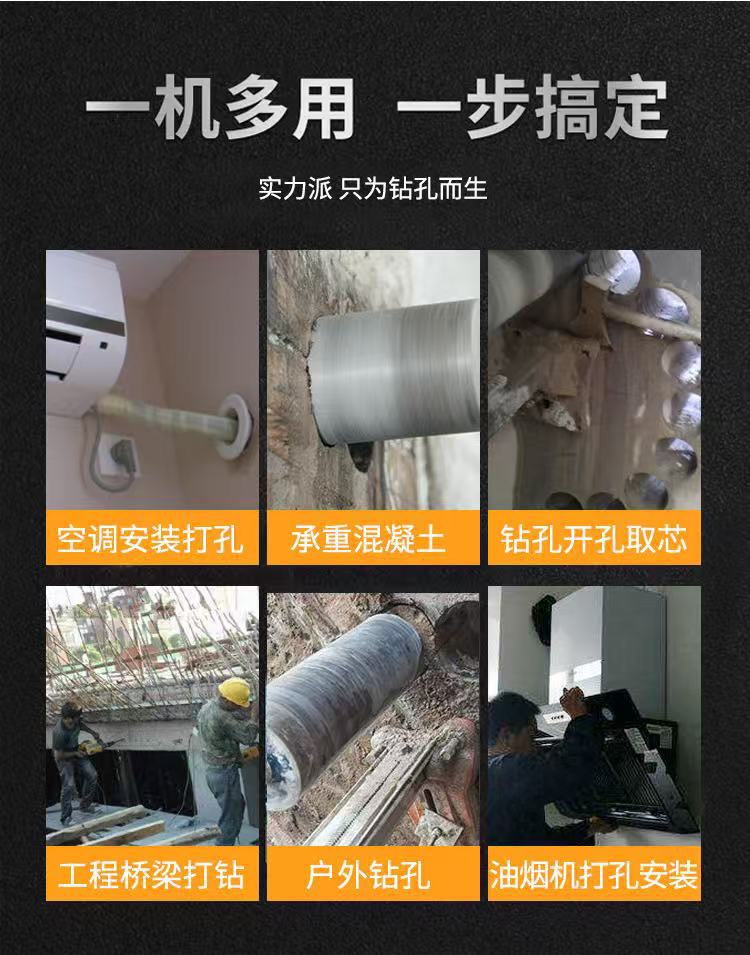 一机多用 一步搞定

实力派 只为钻孔而生

空调安装打孔

承重混凝土

钻孔开孔取芯

工程桥梁打钻

户外钻孔

油烟机打孔安装