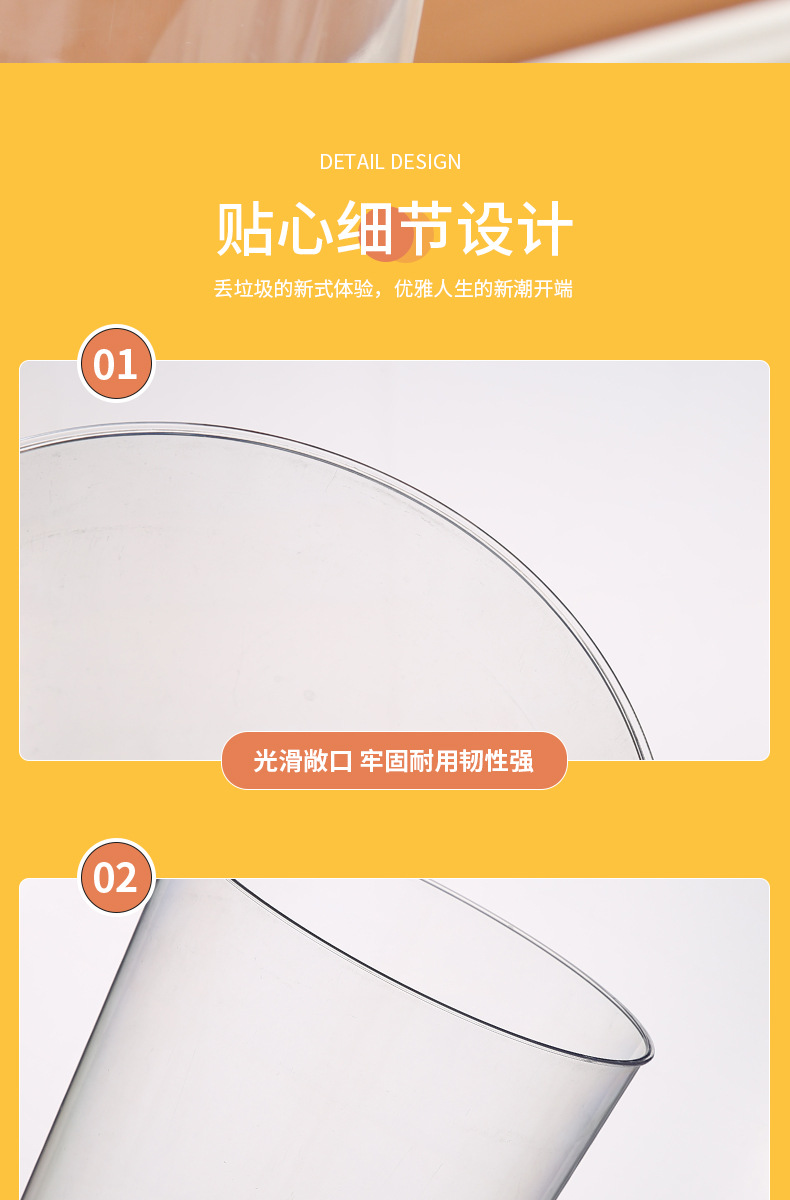 DETAIL DESIGN

贴心细节设计

丢垃圾的新式体验，优雅人生的新潮开端

01

光滑敞口 牢固耐用韧性强

02