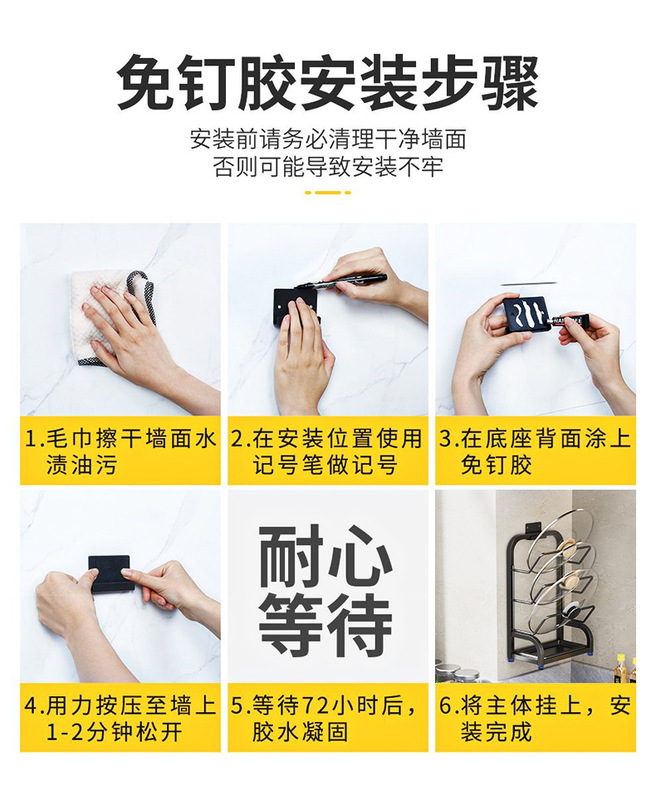 免钉胶安装步骤

安装前请务必清理干净墙面
否则可能导致安装不牢

1.毛巾擦干墙面水渍油污

2.在安装位置使用记号笔做记号

3.在底座背面涂上免钉胶

4.用力按压至墙上1-2分钟松开

耐心等待

5.等待72小时后，胶水凝固

6.将主体挂上，安装完成