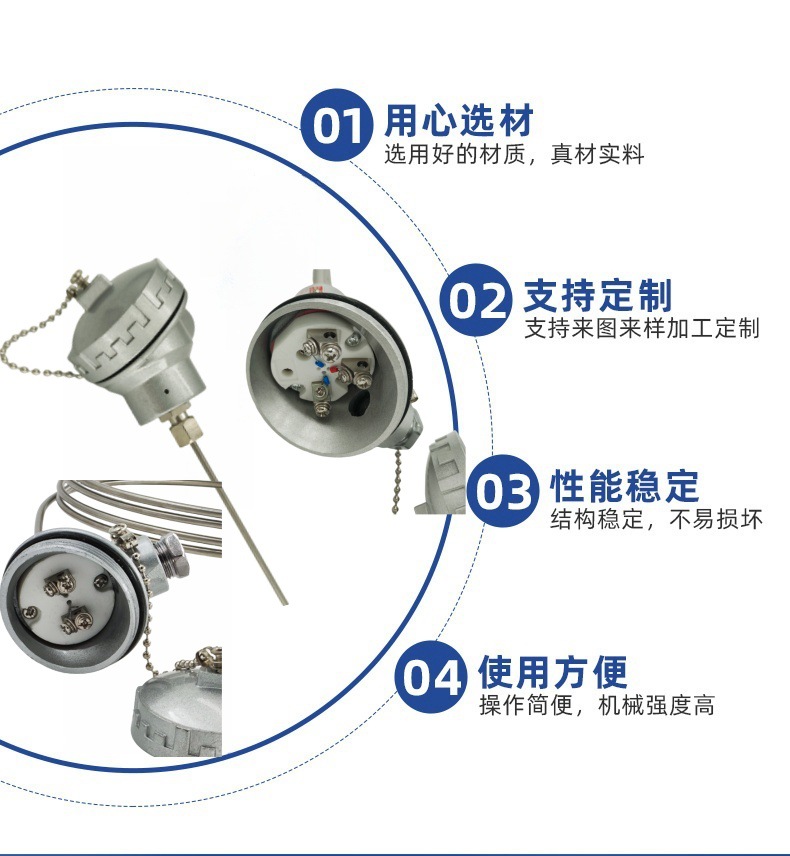 01 用心选材
选用好的材质，真材实料

02 支持定制
支持来图来样加工定制

03 性能稳定
结构稳定，不易损坏

04 使用方便
操作简便，机械强度高