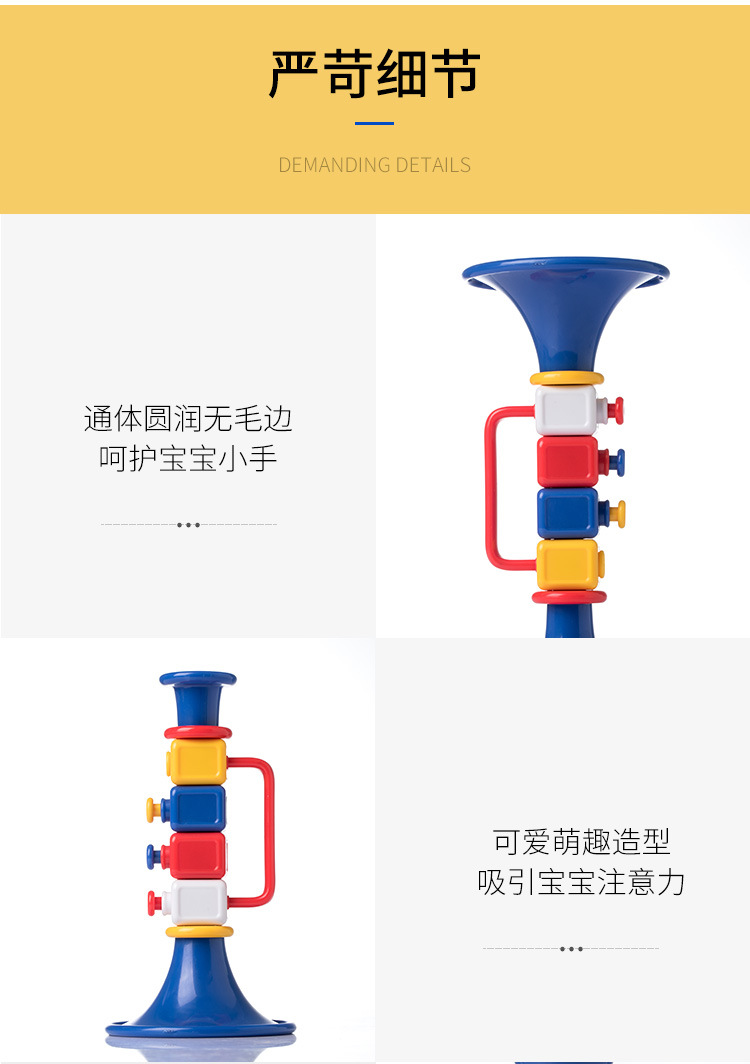 严苛细节

DEMANDING DETAILS

通体圆润无毛边
呵护宝宝小手

可爱萌趣造型
吸引宝宝注意力