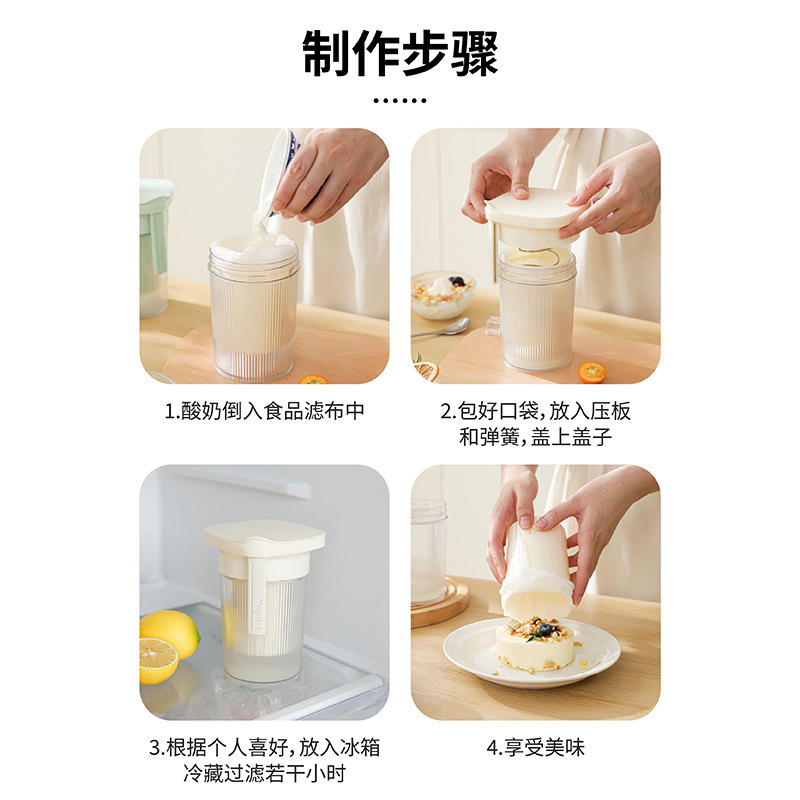 制作步骤

......

1.酸奶倒入食品滤布中

2.包好口袋，放入压板和弹簧，盖上盖子

Yogurt

3.根据个人喜好，放入冰箱冷藏过滤若干小时

4.享受美味