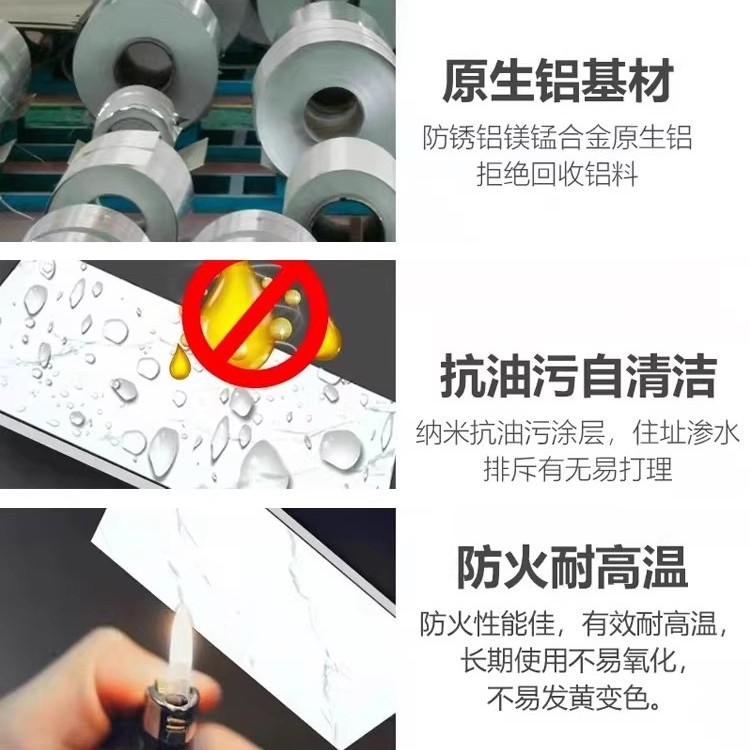 原生铝基材

防锈铝镁锰合金原生铝
拒绝回收铝料

抗油污自清洁

纳米抗油污涂层，住址渗水
排斥有无易打理

防火耐高温

防火性能佳，有效耐高温，
长期使用不易氧化，
不易发黄变色。