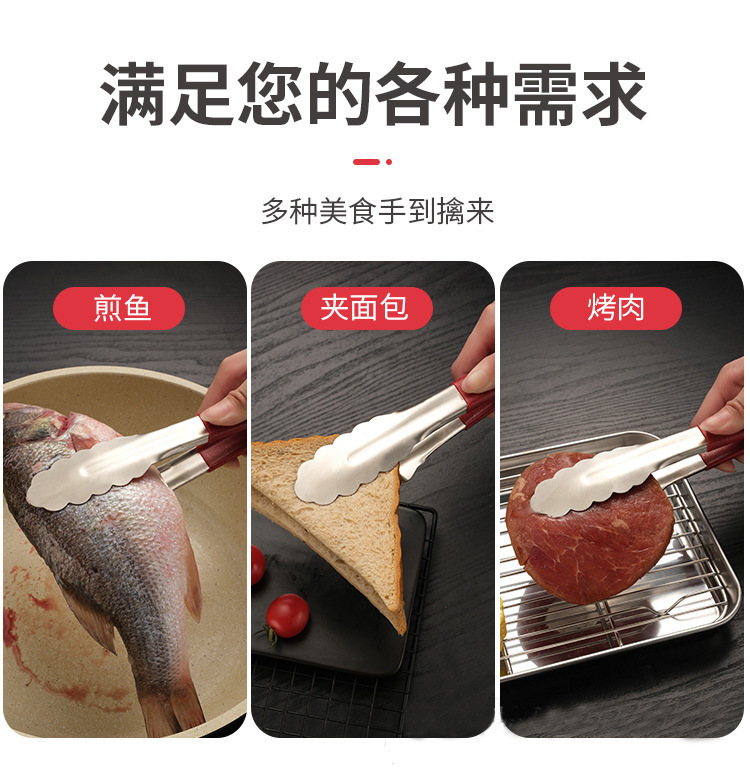 满足您的各种需求

多种美食手到擒来

煎鱼

夹面包

烤肉