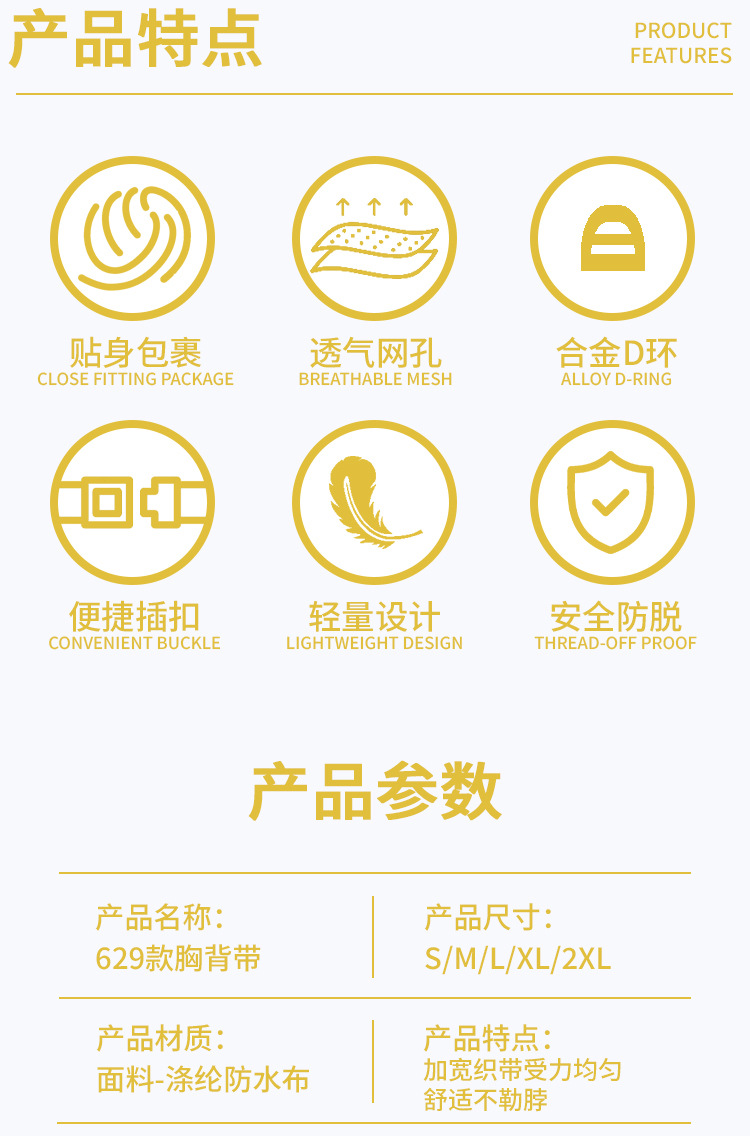 产品特点

PRODUCT
FEATURES

贴身包裹
CLOSE FITTING PACKAGE

透气网孔
BREATHABLE MESH

合金D环
ALLOY D-RING

便捷插扣
CONVENIENT BUCKLE

轻量设计
LIGHTWEIGHT DESIGN

安全防脱
THREAD-OFF PROOF

产品参数

产品名称:
629款胸背带

产品尺寸:
S/M/L/XL/2XL

产品材质:
面料-涤纶防水布

产品特点:
加宽织带受力均匀
舒适不勒脖