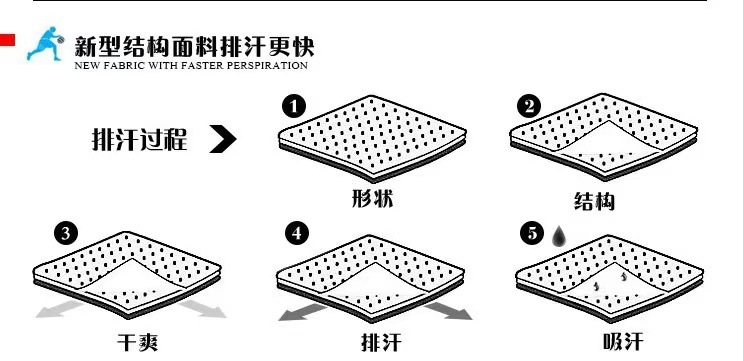 新型结构面料排汗更快
NEW FABRIC WITH FASTER PERSPIRATION

排汗过程

1
形状

2
结构

3
干爽

4
排汗

5
吸汗