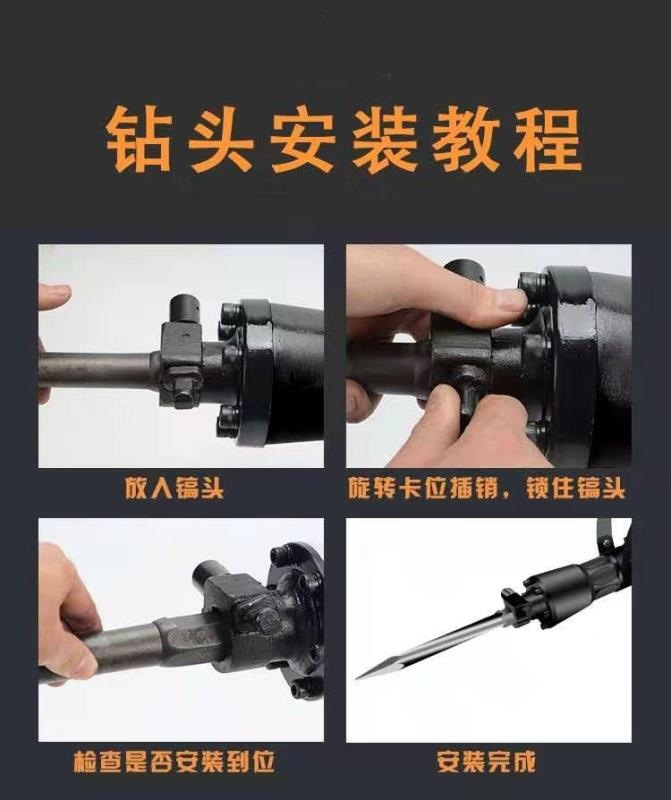 钻头安装教程

放入镐头

旋转卡位插销，锁住镐头

检查是否安装到位

安装完成