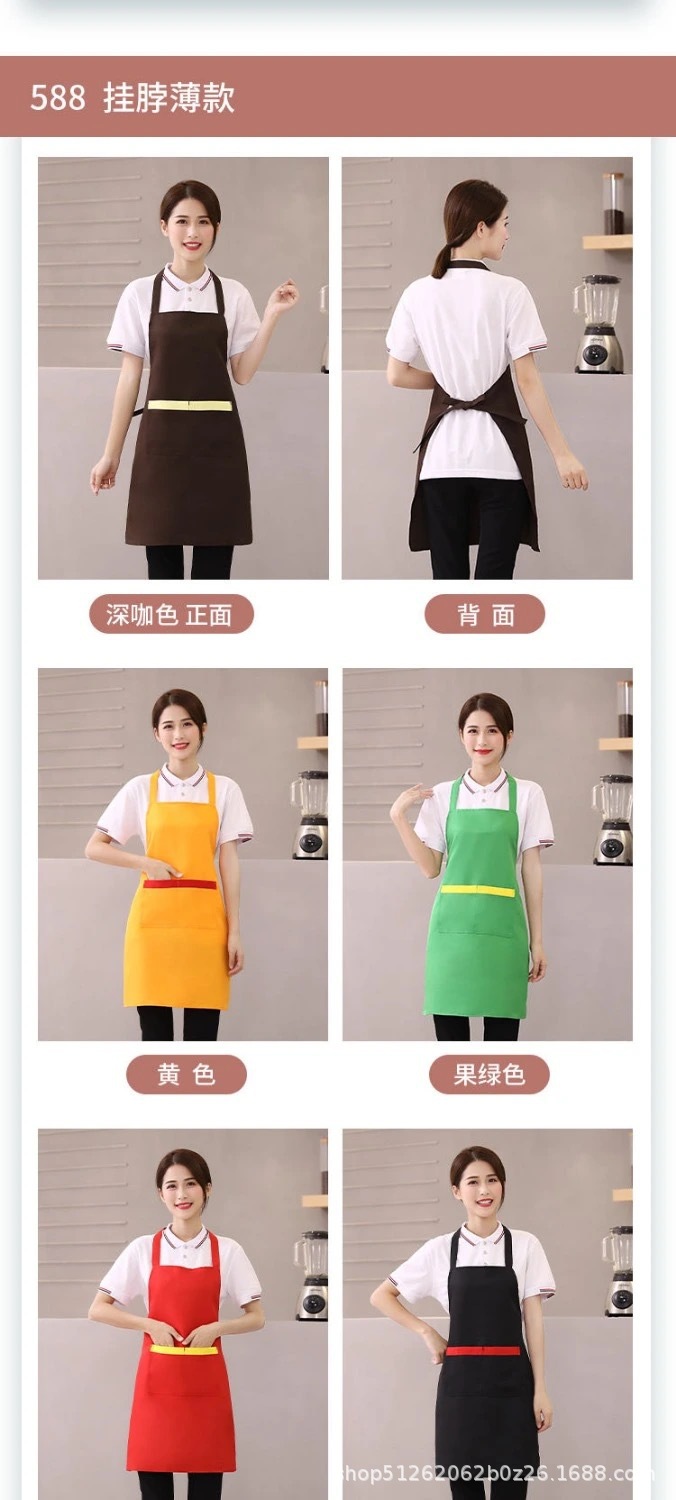 588 挂脖薄款

深咖色 正面

背 面

黄 色

果绿色

shop51262062b0z26.1688.com