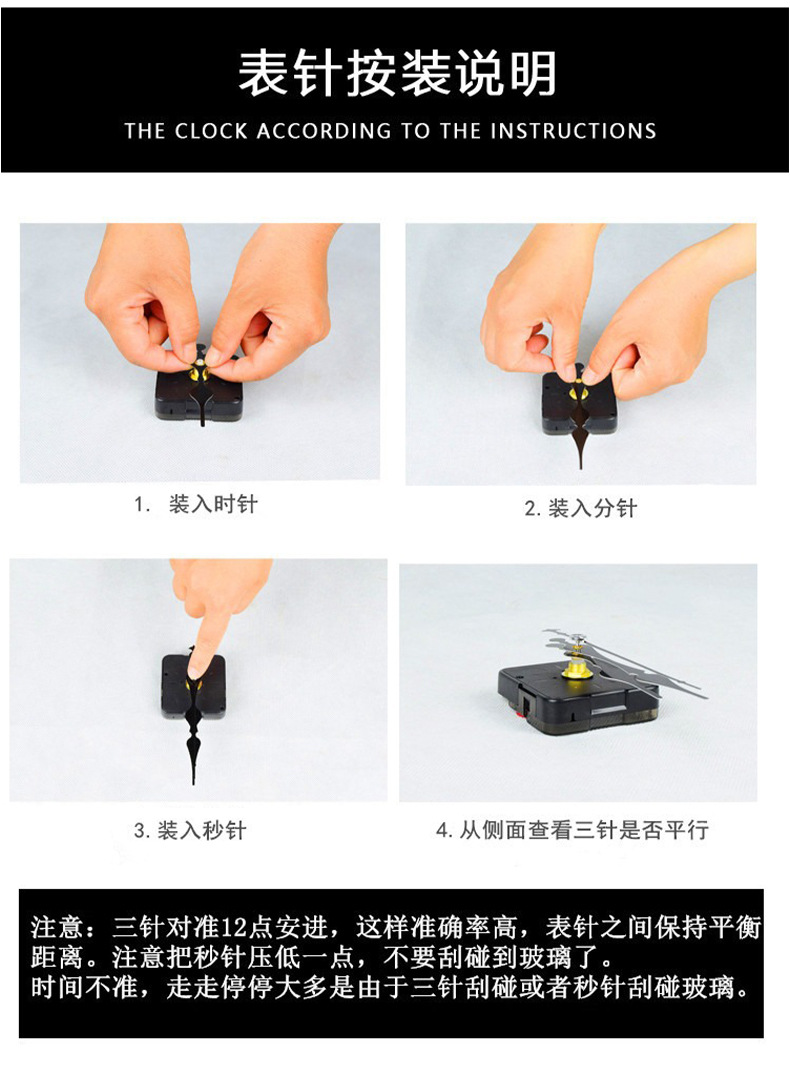 表针按装说明

THE CLOCK ACCORDING TO THE INSTRUCTIONS

1. 装入时针

2. 装入分针

3. 装入秒针

4. 从侧面查看三针是否平行

注意：三针对准12点安进，这样准确率高，表针之间保持平衡距离。注意把秒针压低一点，不要刮碰到玻璃了。
时间不准，走走停停大多是由于三针刮碰或者秒针刮碰玻璃。