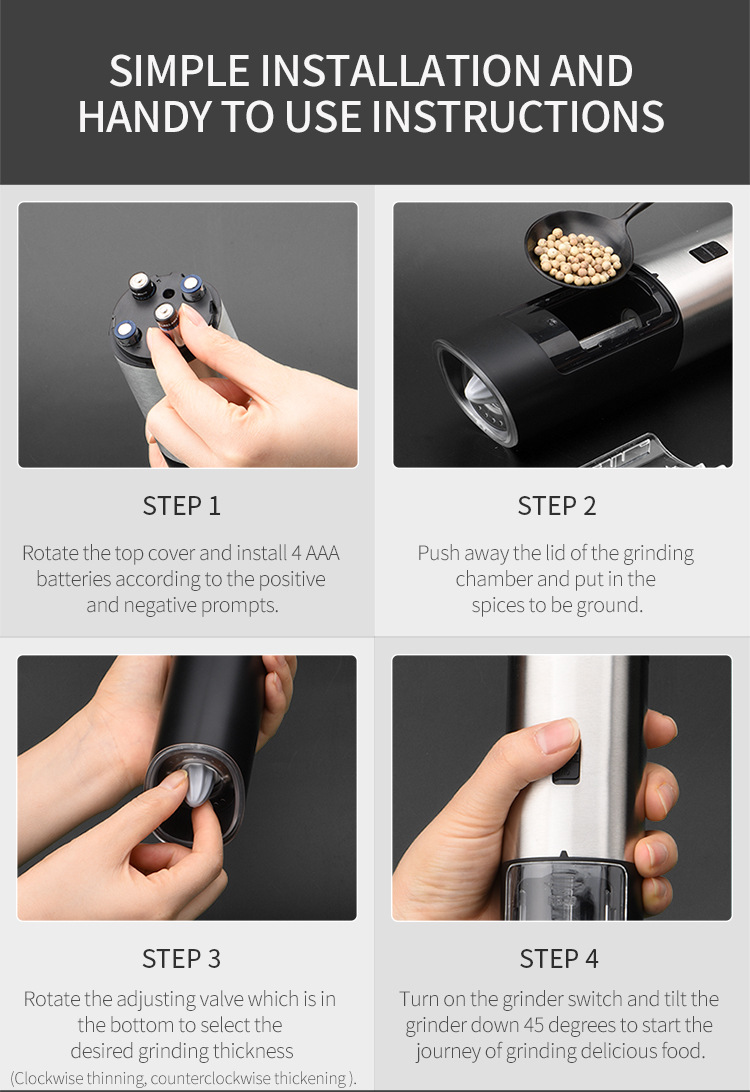 SIMPLE INSTALLATION AND HANDY TO USE INSTRUCTIONS

STEP 1

Rotate the top cover and install 4 AAA batteries according to the positive and negative prompts.

STEP 2

Push away the lid of the grinding chamber and put in the spices to be ground.

STEP 3

Rotate the adjusting valve which is in the bottom to select the desired grinding thickness (Clockwise thinning, counterclockwise thickening ).

STEP 4

Turn on the grinder switch and tilt the grinder down 45 degrees to start the journey of grinding delicious food.