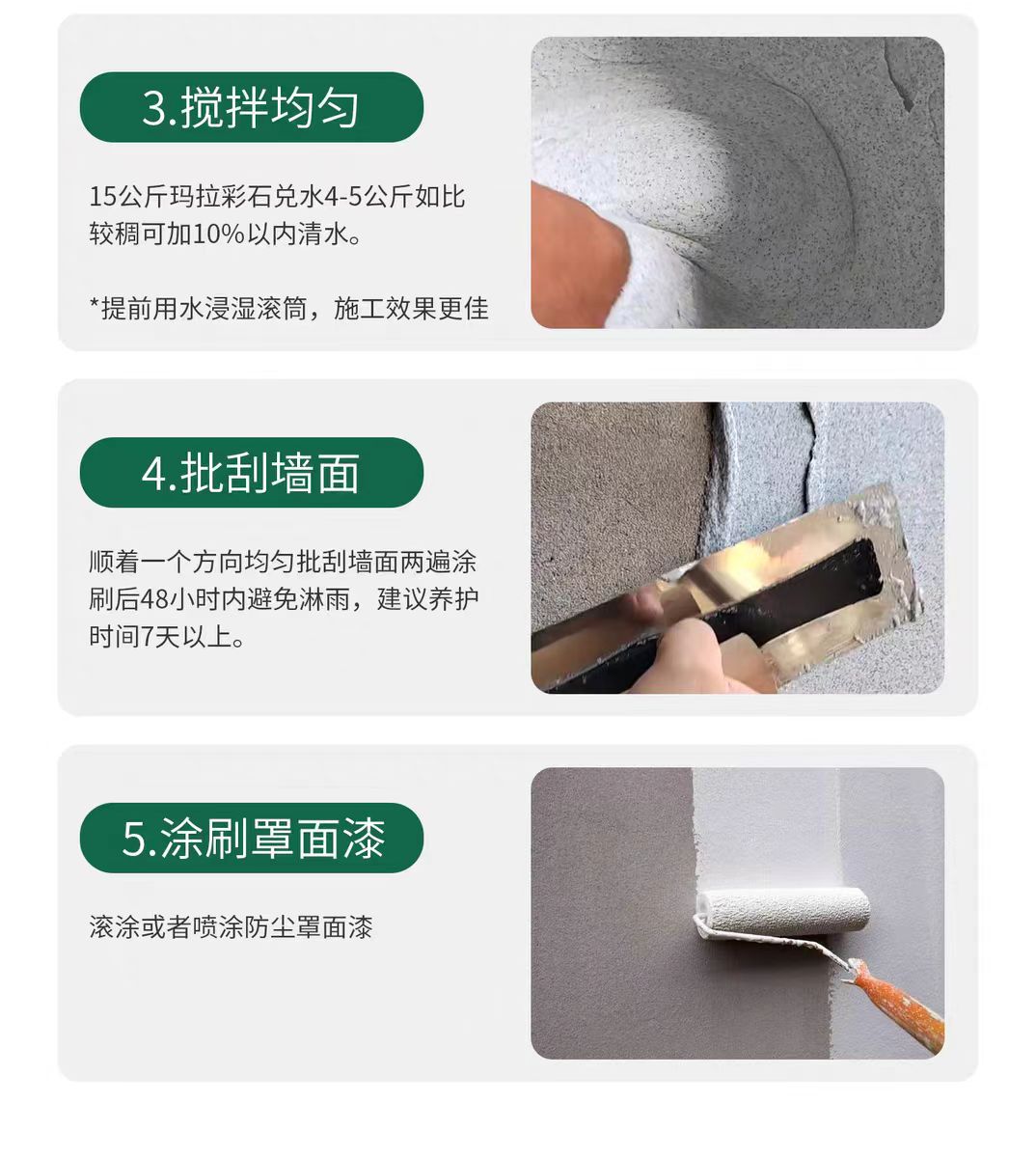 3.搅拌均匀

15公斤玛拉彩石兑水4-5公斤如比较稠可加10%以内清水。

*提前用水浸湿滚筒，施工效果更佳

4.批刮墙面

顺着一个方向均匀批刮墙面两遍涂刷后48小时内避免淋雨，建议养护时间7天以上。

5.涂刷罩面漆

滚涂或者喷涂防尘罩面漆