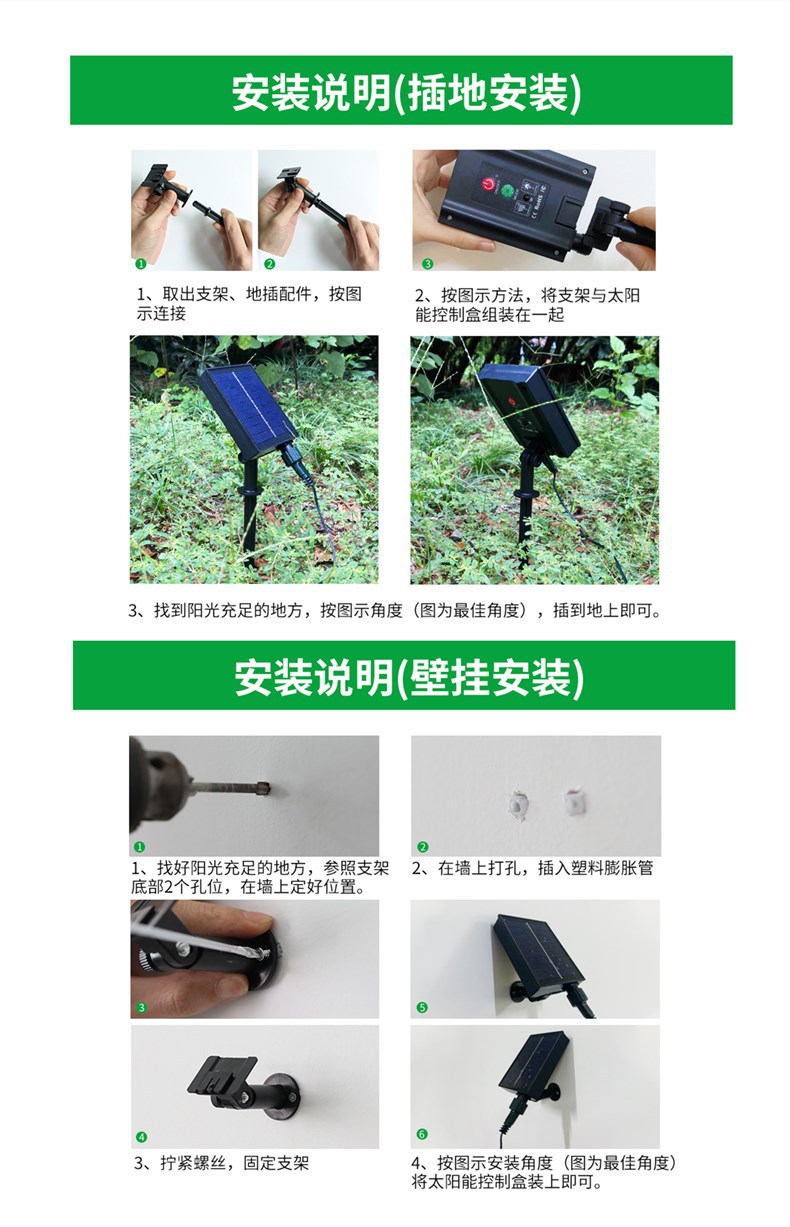 安装说明(插地安装)

1

2

3

1、取出支架、地插配件，按图示连接

2、按图示方法，将支架与太阳能控制盒组装在一起

3、找到阳光充足的地方，按图示角度（图为最佳角度），插到地上即可。

安装说明(壁挂安装)

1

2

1、找好阳光充足的地方，参照支架底部2个孔位，在墙上定好位置。

2、在墙上打孔，插入塑料膨胀管

3

5

4

6

3、拧紧螺丝，固定支架

4、按图示安装角度（图为最佳角度）将太阳能控制盒装上即可。