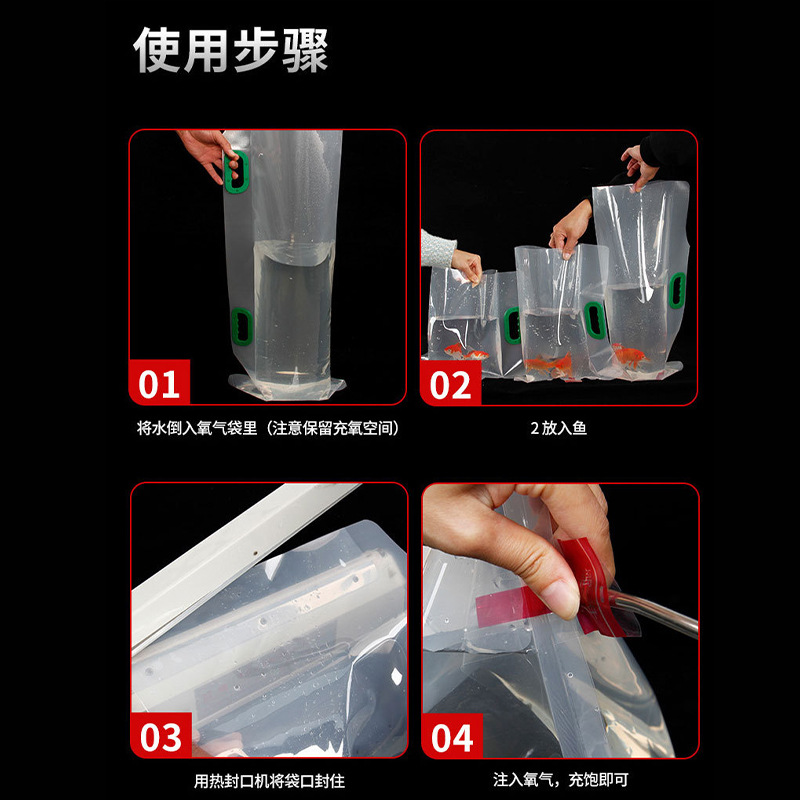 使用步骤

01

将水倒入氧气袋里（注意保留充氧空间）

02

2 放入鱼

03

用热封口机将袋口封住

04

注入氧气，充饱即可