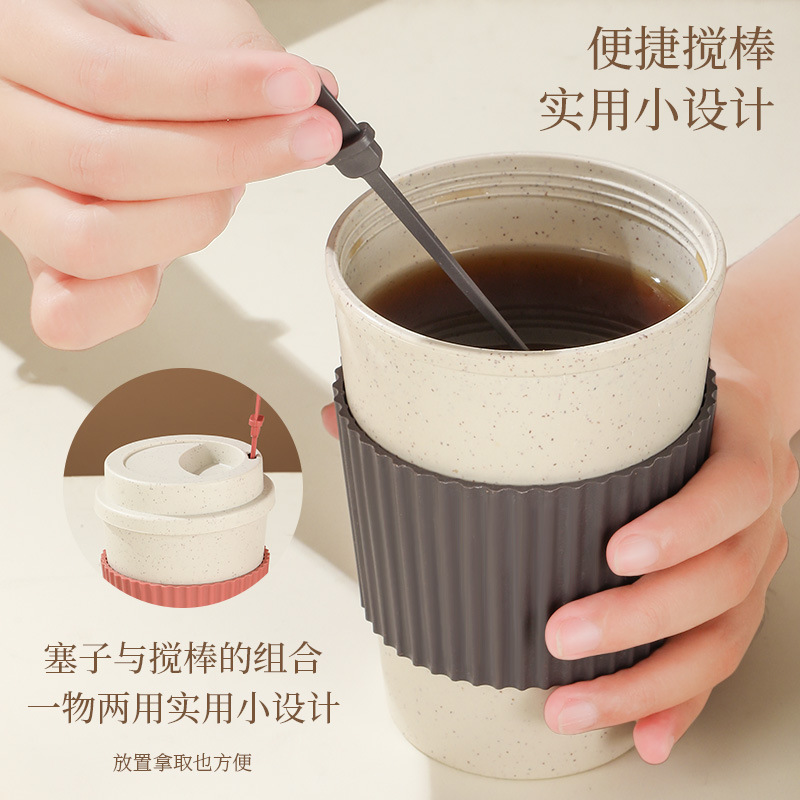 便捷搅棒
实用小设计

塞子与搅棒的组合
一物两用实用小设计

放置拿取也方便